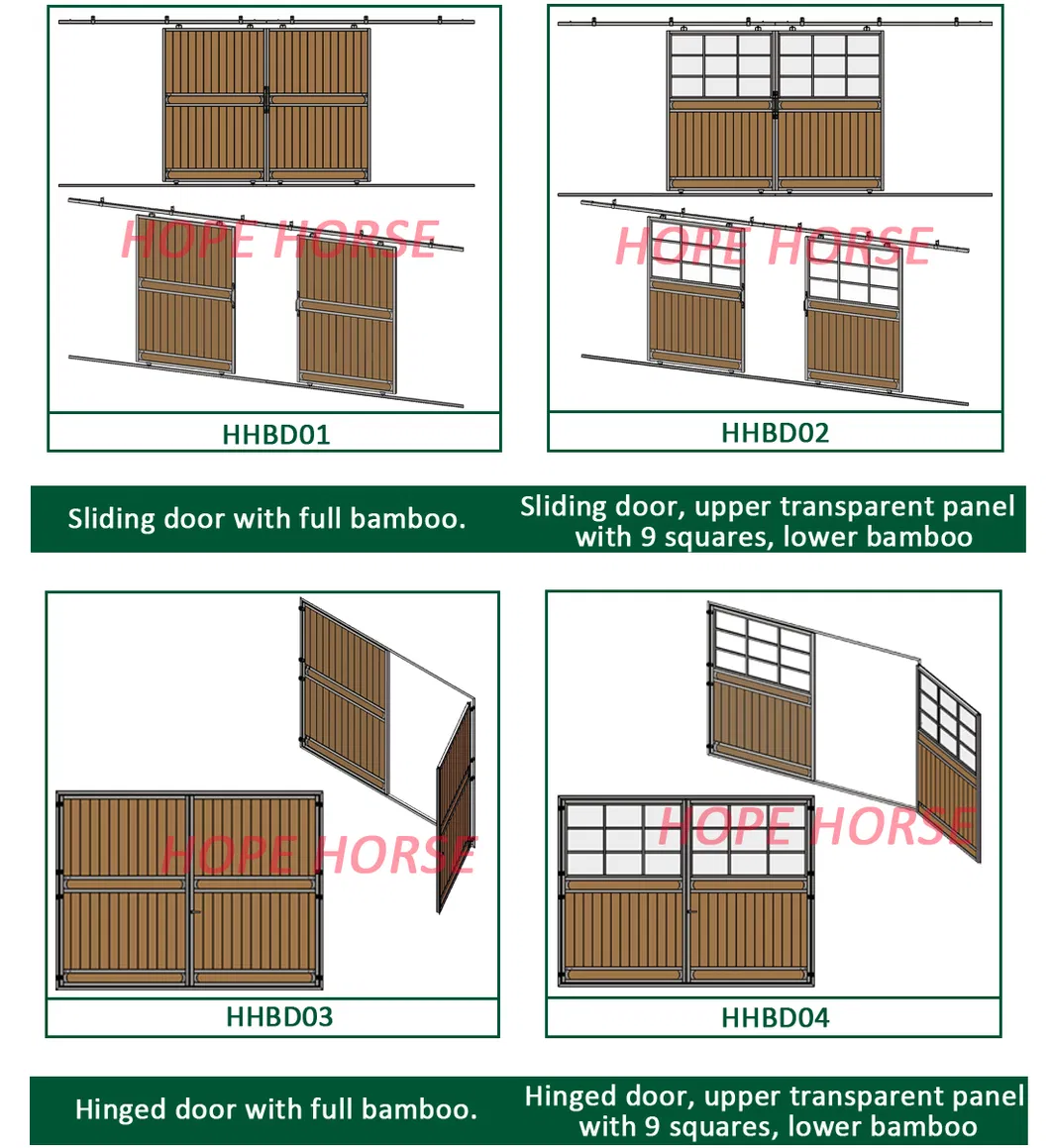 HOPE HORSE

HHBD01

HOPE HORSE

HHBD02

Sliding door with full bamboo.

Sliding door, upper transparent panel with 9 squares, lower bamboo

HOPE HORSE

HHBD03

HOPE HORSE

HHBD04

Hinged door with full bamboo.

Hinged door, upper transparent panel with 9 squares, lower bamboo