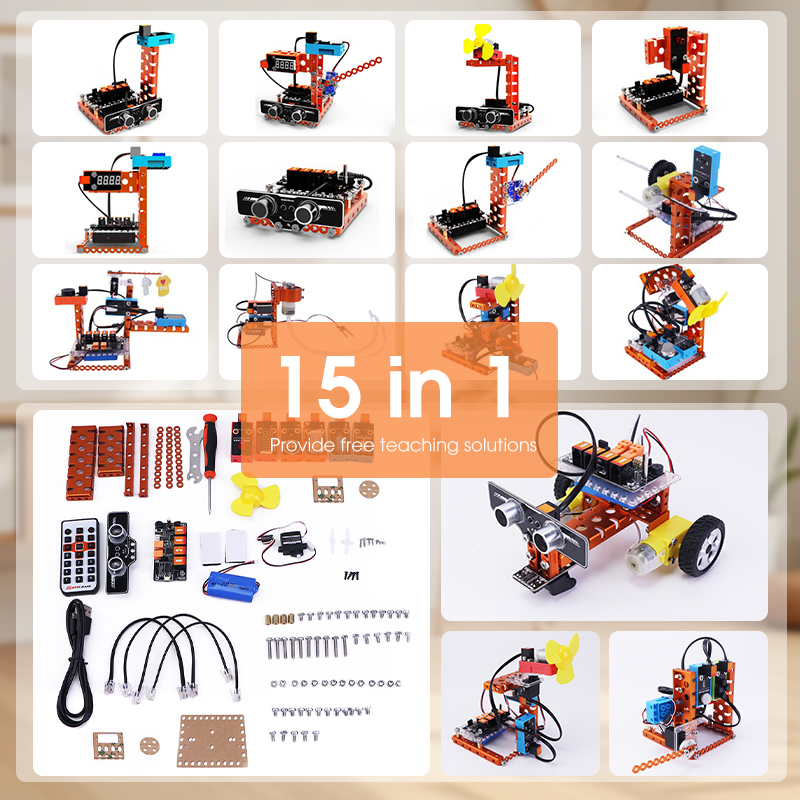 15 in 1
Provide free teaching solutions