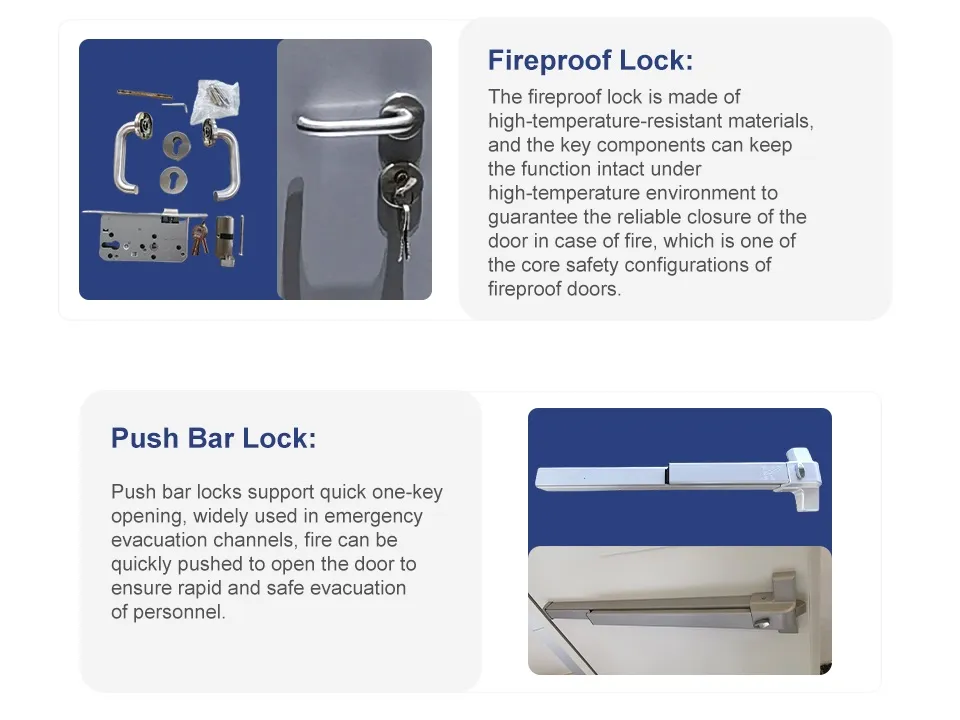 Fireproof Lock:

The fireproof lock is made of high-temperature-resistant materials, and the key components can keep the function intact under high-temperature environment to guarantee the reliable closure of the door in case of fire, which is one of the core safety configurations of fireproof doors.

Push Bar Lock:

Push bar locks support quick one-key opening, widely used in emergency evacuation channels, fire can be quickly pushed to open the door to ensure rapid and safe evacuation of personnel.