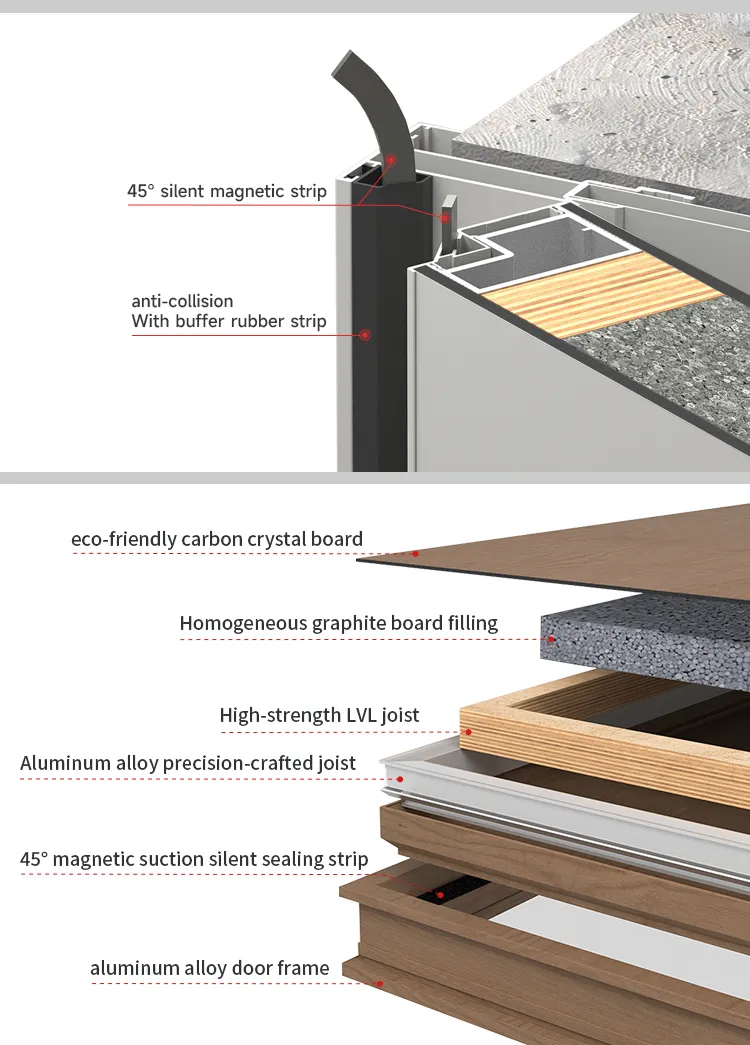 45° silent magnetic strip

anti-collision
With buffer rubber strip

eco-friendly carbon crystal board

Homogeneous graphite board filling

High-strength LVL joist

Aluminum alloy precision-crafted joist

45° magnetic suction silent sealing strip

aluminum alloy door frame