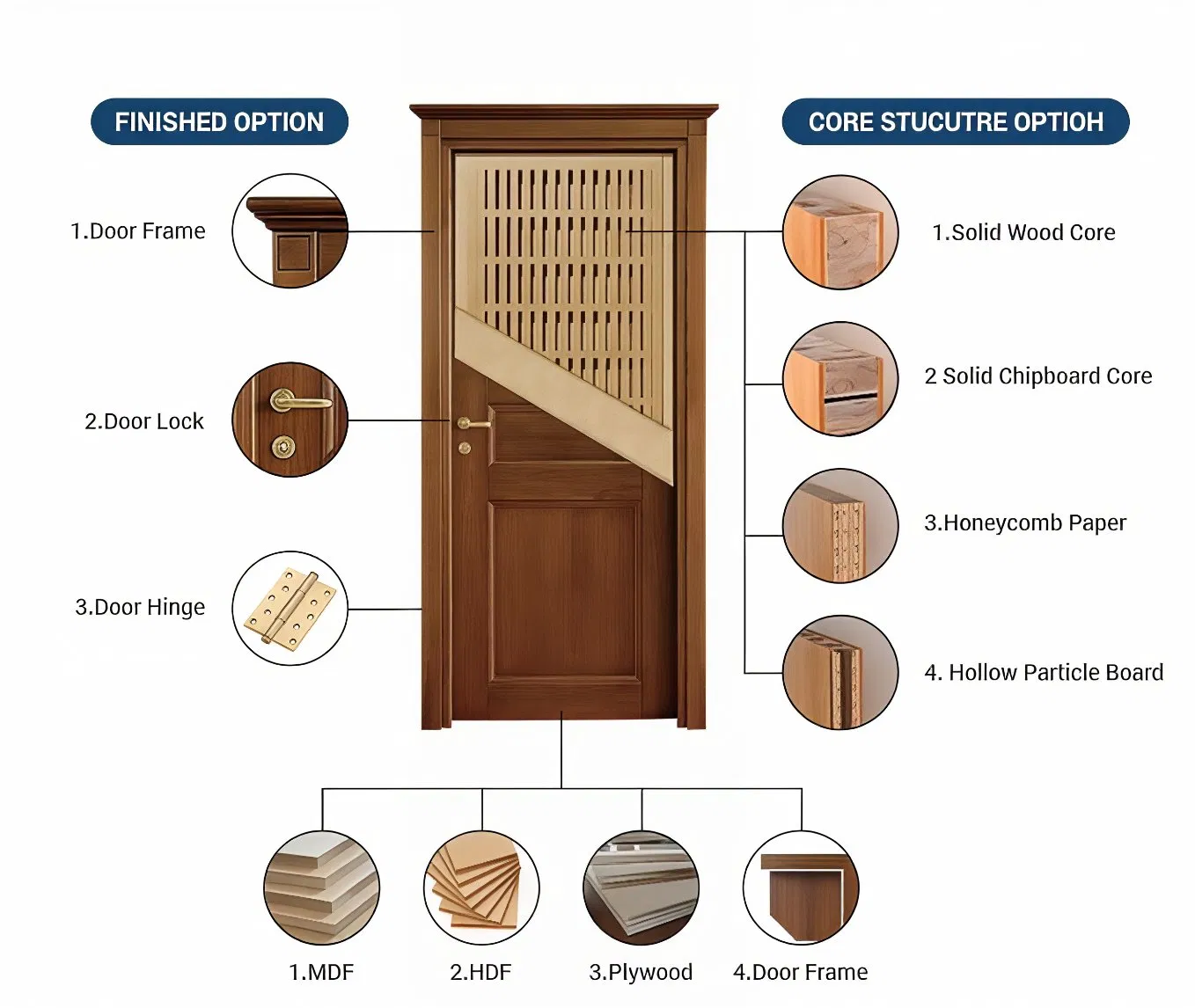 FINISHED OPTION

1.Door Frame

2.Door Lock

3.Door Hinge

CORE STUCUTRE OPTIOH

1.Solid Wood Core

2 Solid Chipboard Core

3.Honeycomb Paper

4. Hollow Particle Board

1.MDF

2.HDF

3.Plywood

4.Door Frame