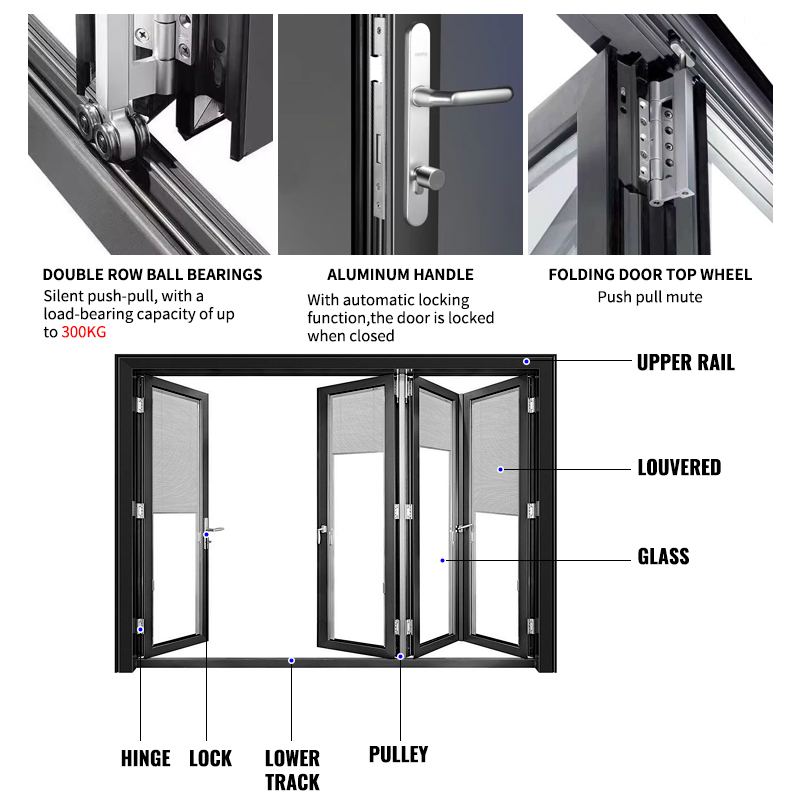 DOUBLE ROW BALL BEARINGS
Silent push-pull, with a load-bearing capacity of up to 300KG

ALUMINUM HANDLE
With automatic locking function,the door is locked when closed

FOLDING DOOR TOP WHEEL
Push pull mute

UPPER RAIL

LOUVERED

GLASS

HINGE

LOCK

LOWER TRACK

PULLEY