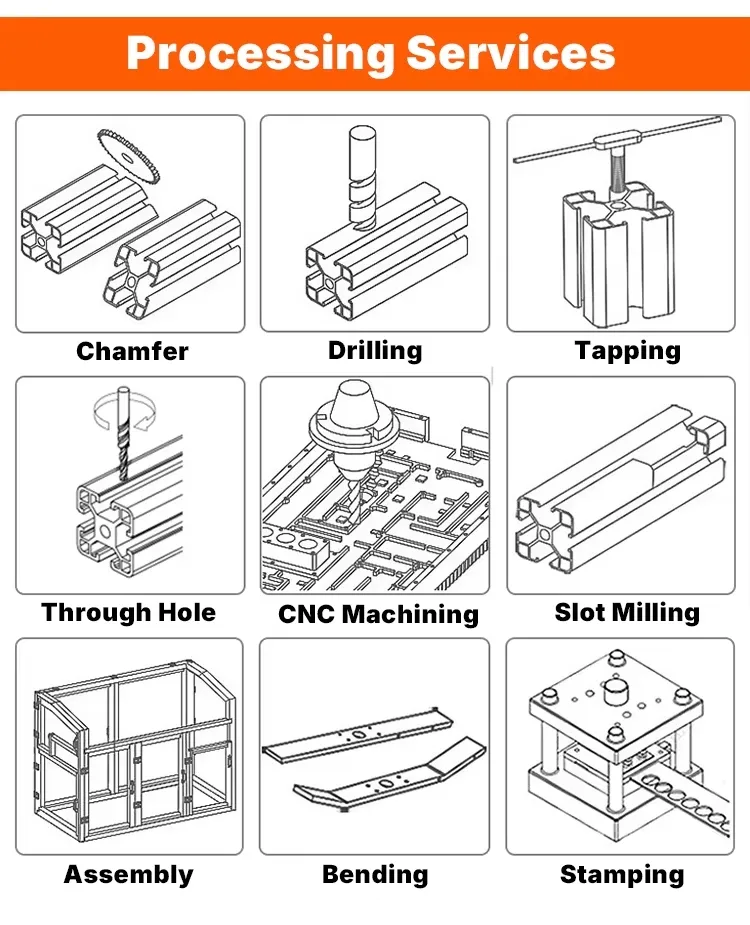 Processing Services

Chamfer

Drilling

Tapping

Through Hole

CNC Machining

Slot Milling

Assembly

Bending

Stamping