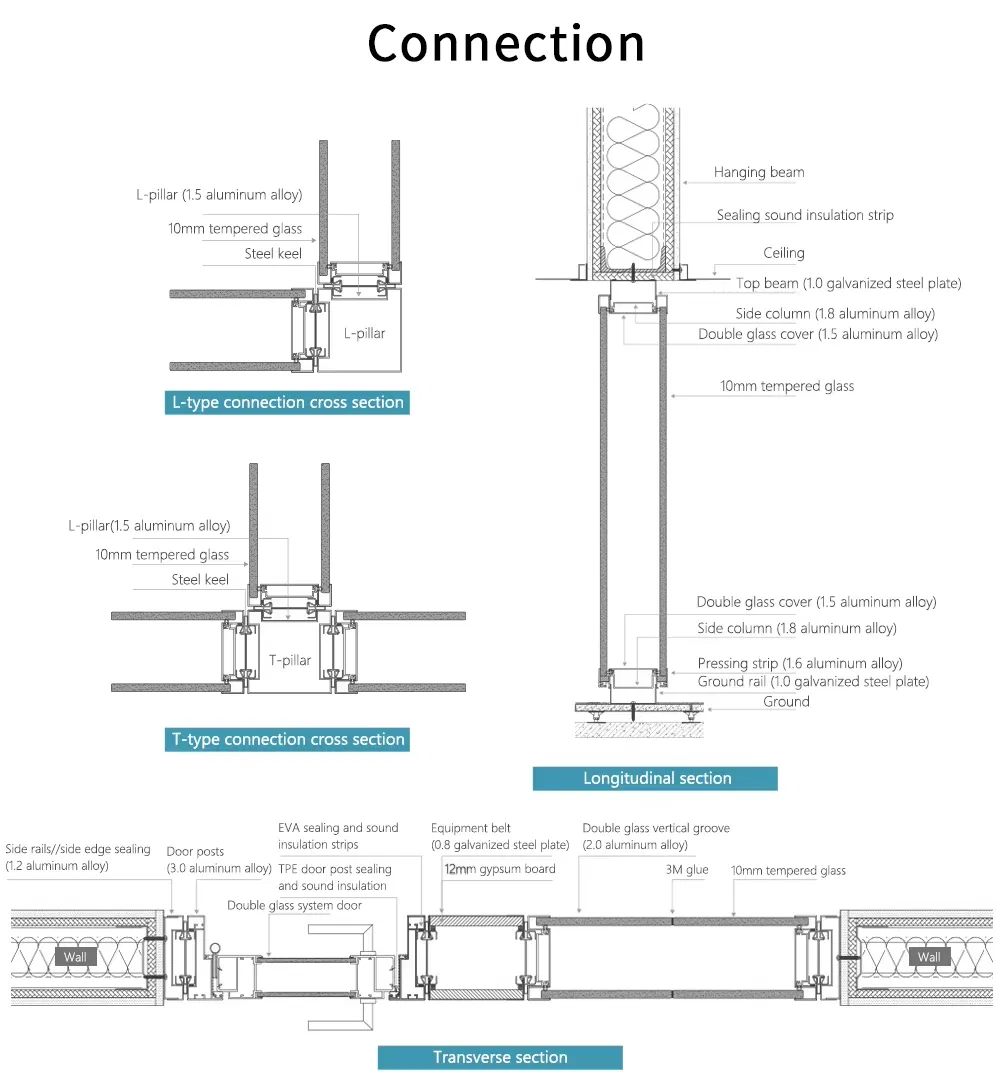 Connection

L-pillar (1.5 aluminum alloy)
10mm tempered glass
Steel keel
L-pillar

L-type connection cross section

L-pillar(1.5 aluminum alloy)
10mm tempered glass
Steel keel
T-pillar

T-type connection cross section

Hanging beam
Sealing sound insulation strip
Ceiling
Top beam (1.0 galvanized steel plate)
Side column (1.8 aluminum alloy)
Double glass cover (1.5 aluminum alloy)
10mm tempered glass
Double glass cover (1.5 aluminum alloy)
Side column (1.8 aluminum alloy)
Pressing strip (1.6 aluminum alloy)
Ground rail (1.0 galvanized steel plate)
Ground

Longitudinal section

Side rails//side edge sealing (1.2 aluminum alloy)
Door posts (3.0 aluminum alloy)
EVA sealing and sound insulation strips
TPE door post sealing and sound insulation
Double glass system door
Equipment belt (0.8 galvanized steel plate)
12mm gypsum board
Double glass vertical groove (2.0 aluminum alloy)
3M glue
10mm tempered glass
Wall
Wall

Transverse section