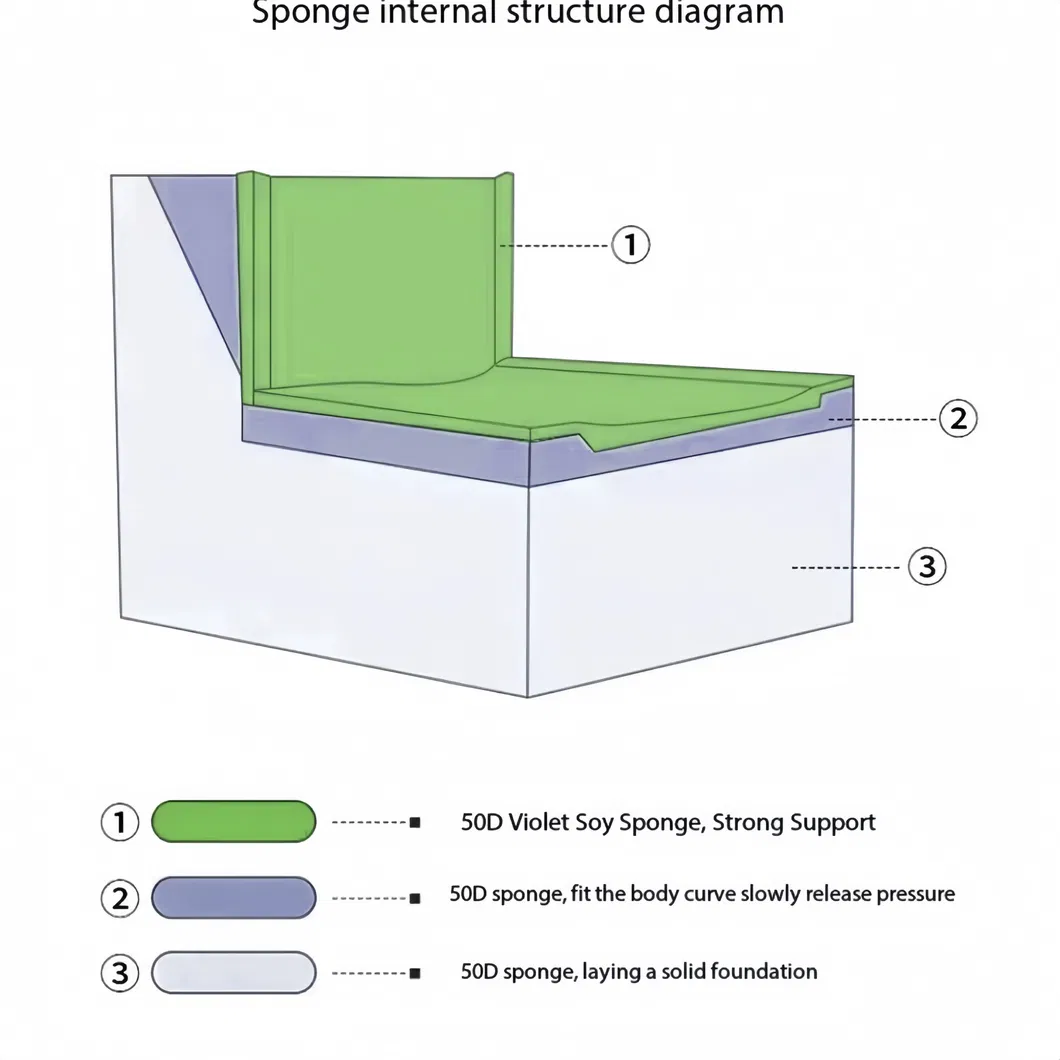 Sponge internal structure diagram

①

②

③

① 50D Violet Soy Sponge, Strong Support

② 50D sponge, fit the body curve slowly release pressure

③ 50D sponge, laying a solid foundation