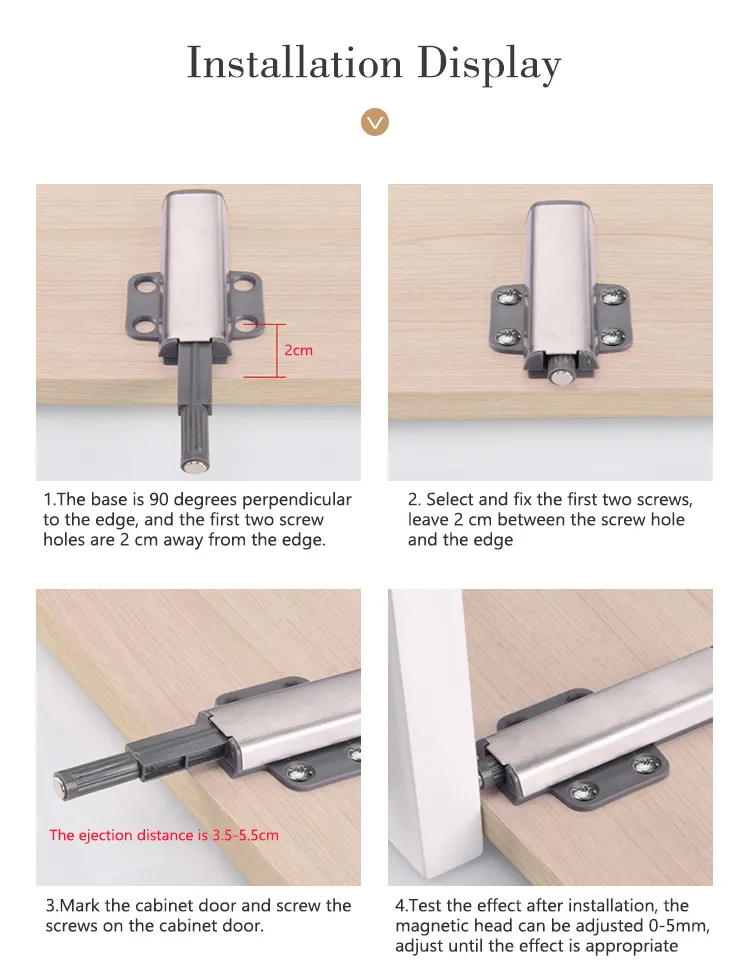 Installation Display

2cm

1.The base is 90 degrees perpendicular to the edge, and the first two screw holes are 2 cm away from the edge.

2. Select and fix the first two screws, leave 2 cm between the screw hole and the edge

The ejection distance is 3.5-5.5cm

3.Mark the cabinet door and screw the screws on the cabinet door.

4.Test the effect after installation, the magnetic head can be adjusted 0-5mm, adjust until the effect is appropriate