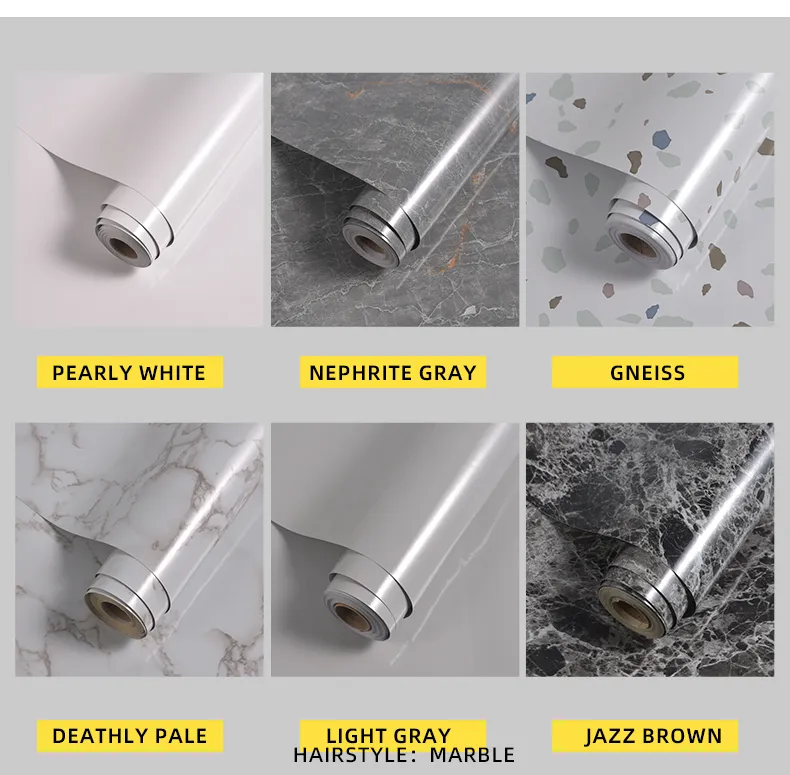 PEARLY WHITE

NEPHRITE GRAY

GNEISS

DEATHLY PALE

LIGHT GRAY

JAZZ BROWN

HAIRSTYLE: MARBLE