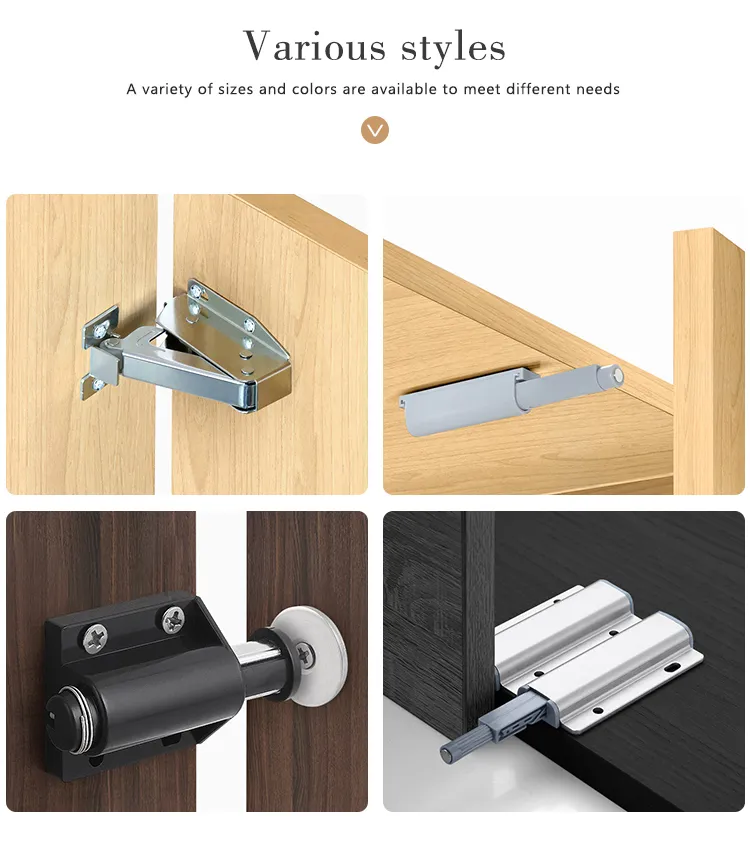 Various styles

A variety of sizes and colors are available to meet different needs