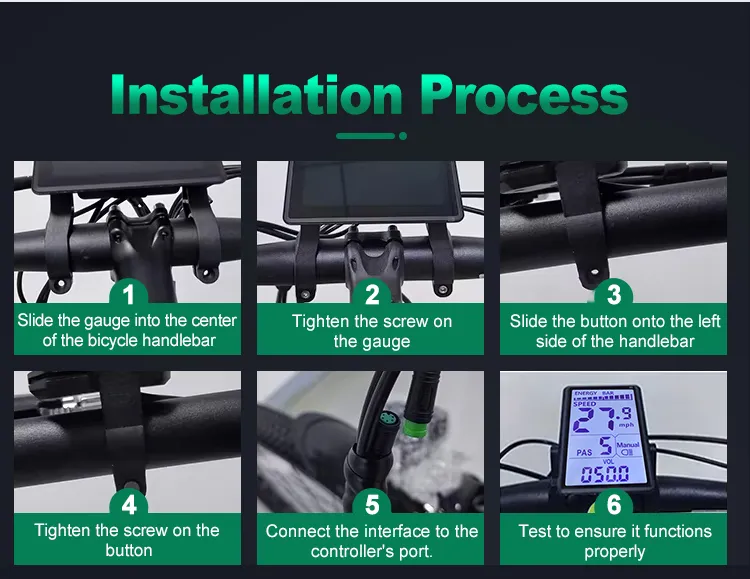 Installation Process

1
Slide the gauge into the center of the bicycle handlebar

2
Tighten the screw on the gauge

3
Slide the button onto the left side of the handlebar

4
Tighten the screw on the button

5
Connect the interface to the controller's port.

ENERGY BAR
SPEED
27.9
mph
PAS
5
Manual
VOL
050.0

6
Test to ensure it functions properly