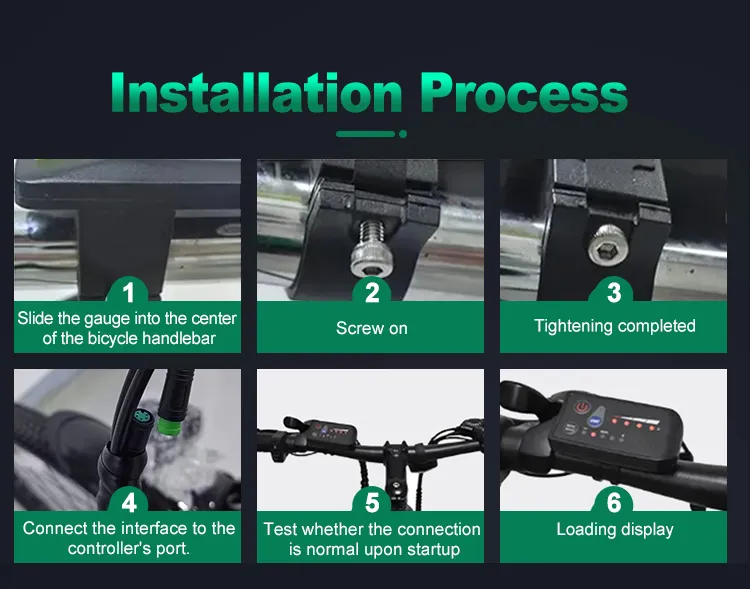 Installation Process

1
Slide the gauge into the center of the bicycle handlebar

2
Screw on

3
Tightening completed

4
Connect the interface to the controller's port.

5
Test whether the connection is normal upon startup

6
Loading display