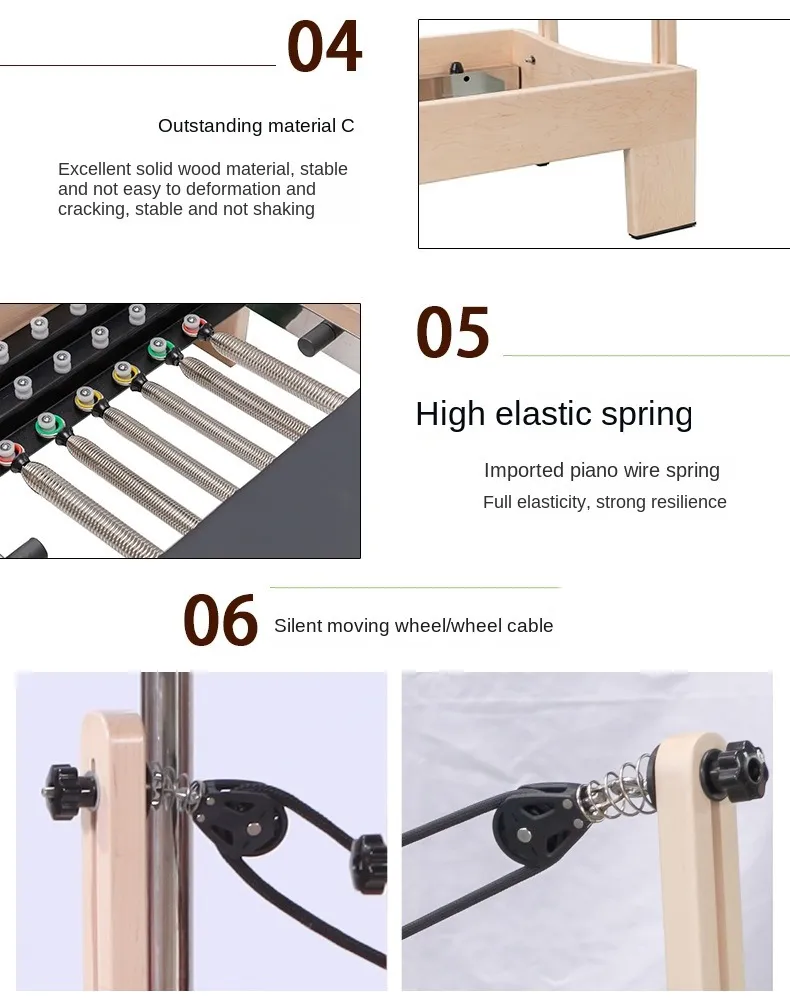 04

Outstanding material C

Excellent solid wood material, stable and not easy to deformation and cracking, stable and not shaking

05

High elastic spring

Imported piano wire spring
Full elasticity, strong resilience

06

Silent moving wheel/wheel cable