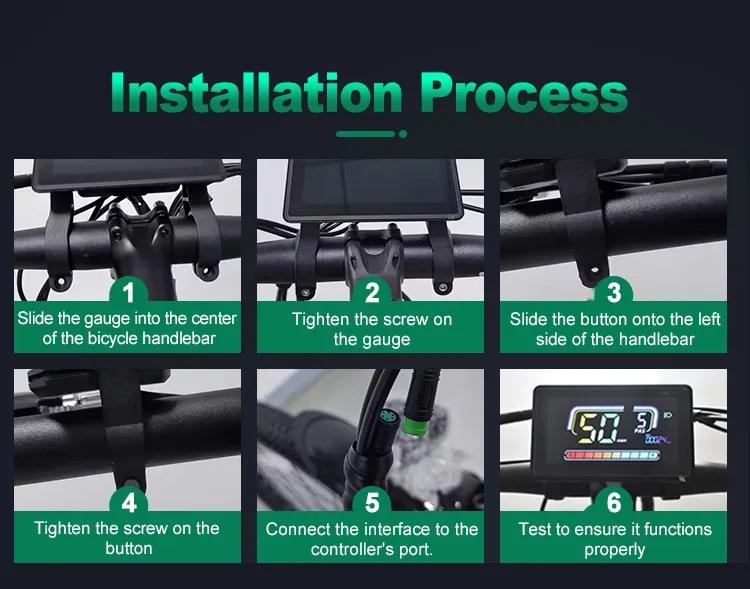 Installation Process

1
Slide the gauge into the center of the bicycle handlebar

2
Tighten the screw on the gauge

3
Slide the button onto the left side of the handlebar

4
Tighten the screw on the button

5
Connect the interface to the controller's port.

50 5 PAS 00024
6
Test to ensure it functions properly