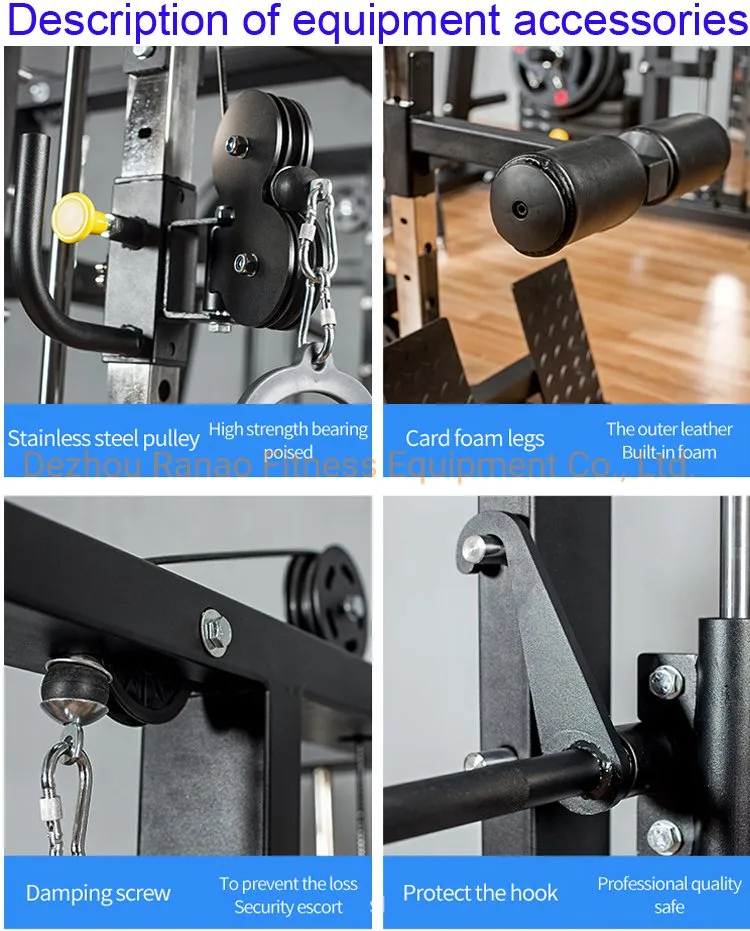 Description of equipment accessories

Stainless steel pulley

High strength bearing poised

Card foam legs

The outer leather Built-in foam

Dezhou Ranao Fitness Equipment Co., Ltd.

Damping screw

To prevent the loss Security escort

Protect the hook

Professional quality safe