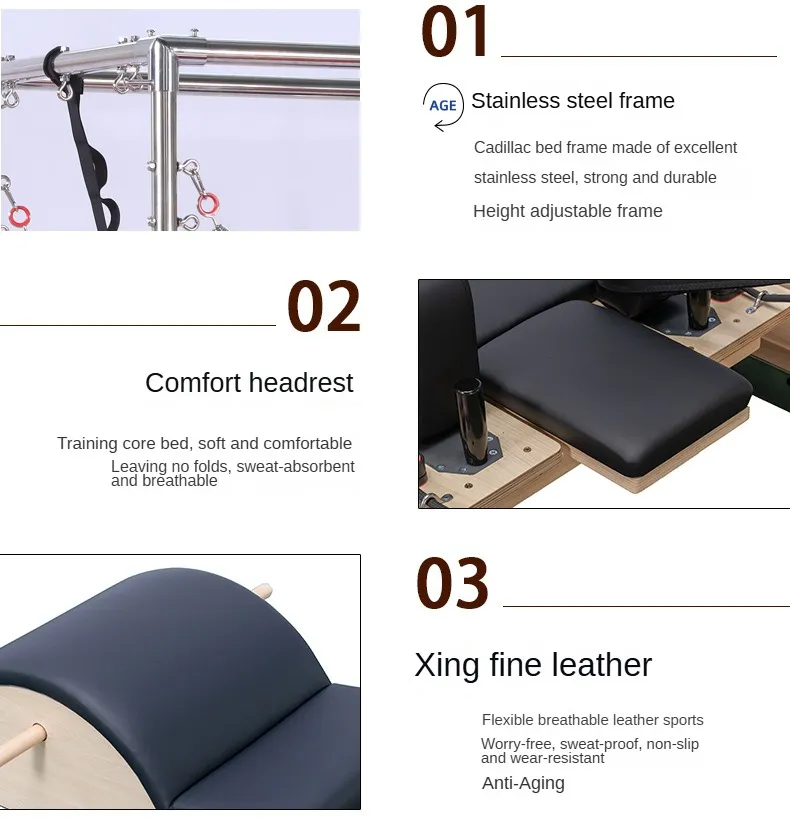 01

AGE Stainless steel frame

Cadillac bed frame made of excellent stainless steel, strong and durable

Height adjustable frame

02

Comfort headrest

Training core bed, soft and comfortable

Leaving no folds, sweat-absorbent and breathable

03

Xing fine leather

Flexible breathable leather sports

Worry-free, sweat-proof, non-slip and wear-resistant

Anti-Aging