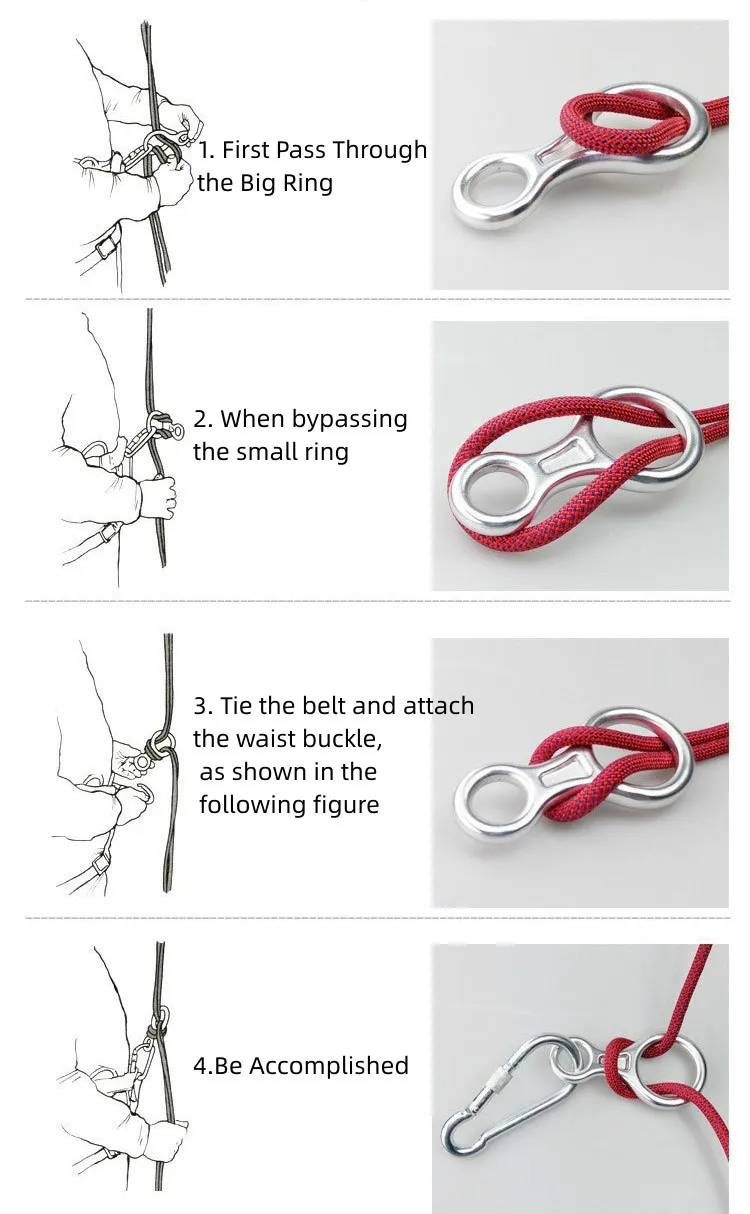 1. First Pass Through the Big Ring

2. When bypassing the small ring

3. Tie the belt and attach the waist buckle, as shown in the following figure

4.Be Accomplished