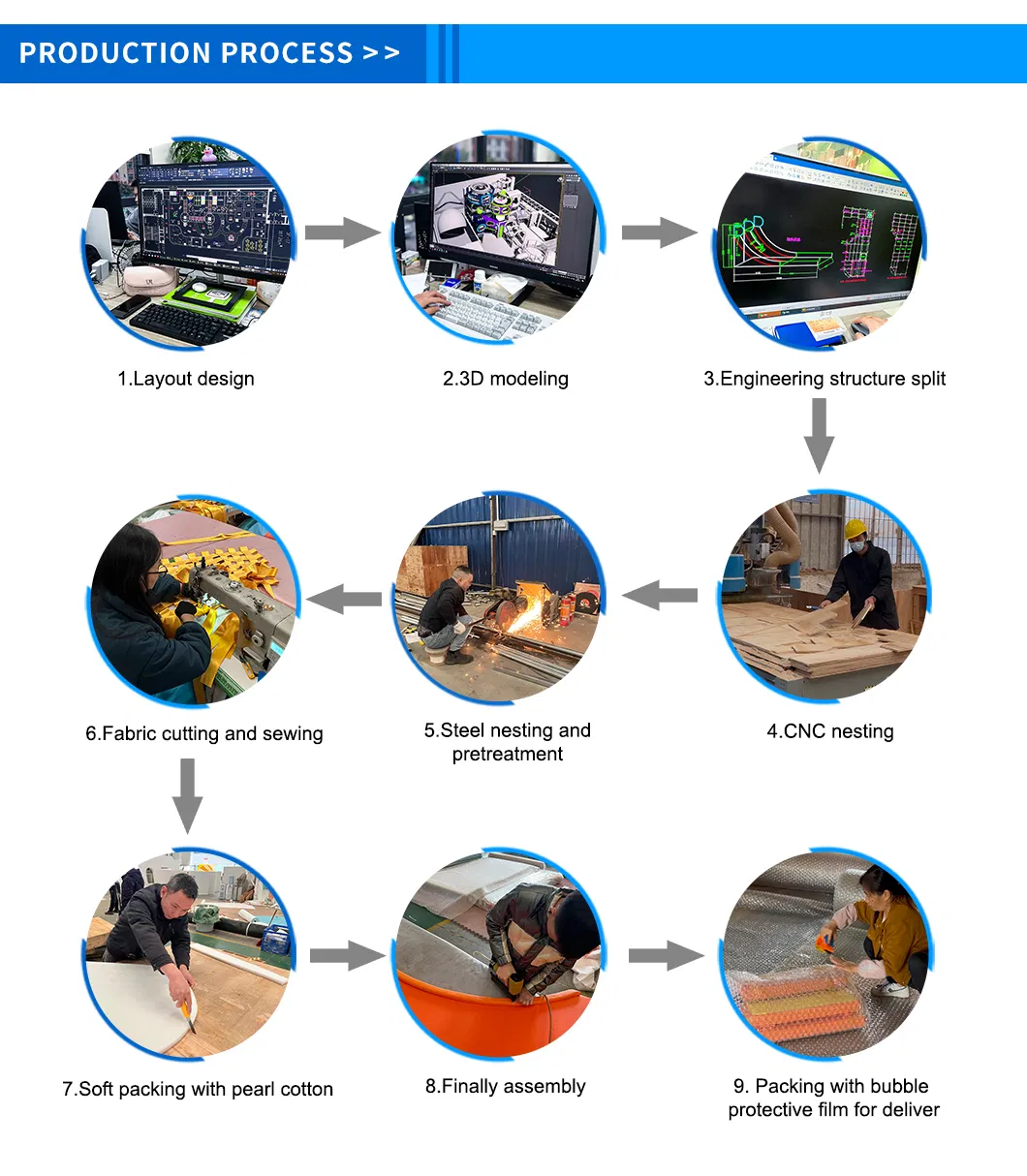 PRODUCTION PROCESS >>

1.Layout design

2.3D modeling

3.Engineering structure split

4.CNC nesting

5.Steel nesting and pretreatment

6.Fabric cutting and sewing

7.Soft packing with pearl cotton

8.Finally assembly

9. Packing with bubble protective film for deliver