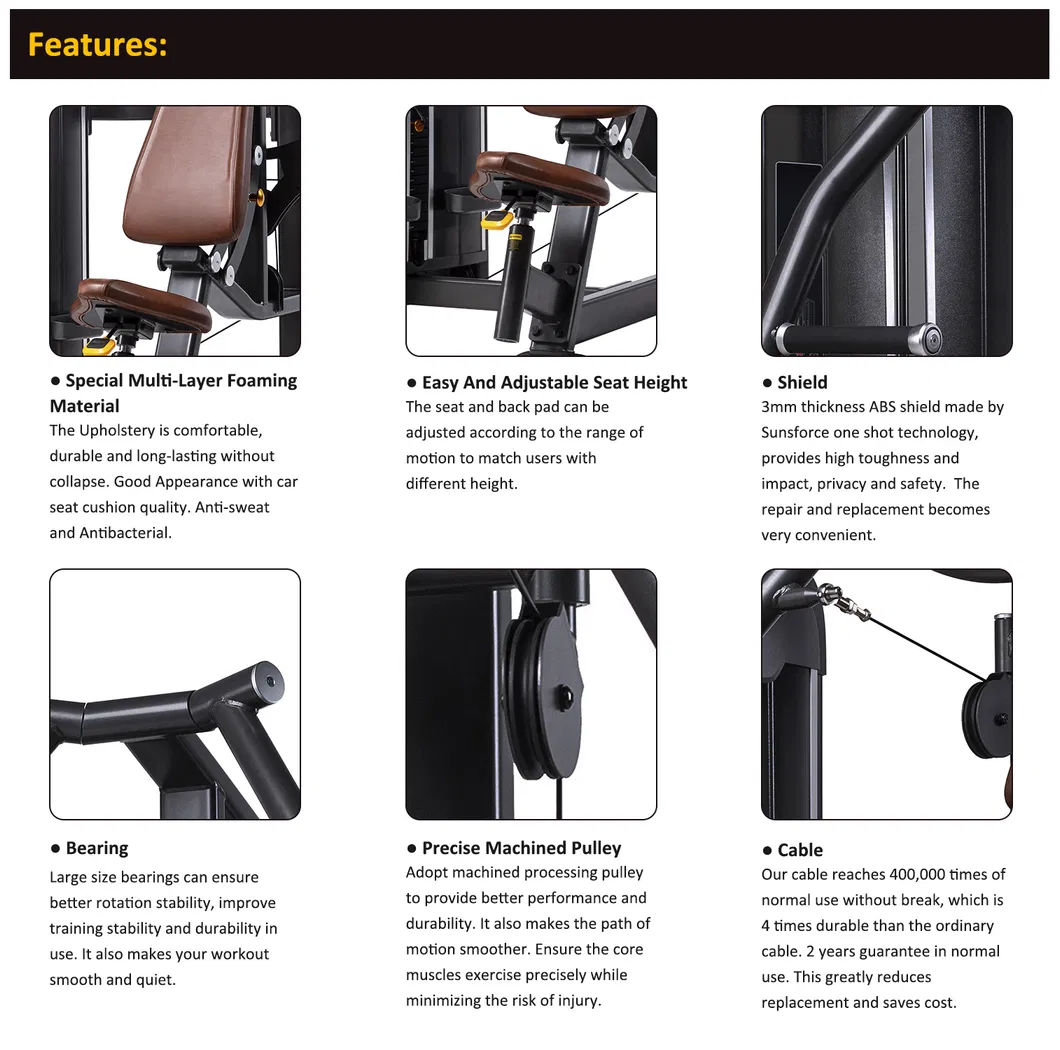 Features:

● Special Multi-Layer Foaming Material
The Upholstery is comfortable, durable and long-lasting without collapse. Good Appearance with car seat cushion quality. Anti-sweat and Antibacterial.

● Easy And Adjustable Seat Height
The seat and back pad can be adjusted according to the range of motion to match users with different height.

● Shield
3mm thickness ABS shield made by Sunsforce one shot technology, provides high toughness and impact, privacy and safety. The repair and replacement becomes very convenient.

● Bearing
Large size bearings can ensure better rotation stability, improve training stability and durability in use. It also makes your workout smooth and quiet.

● Precise Machined Pulley
Adopt machined processing pulley to provide better performance and durability. It also makes the path of motion smoother. Ensure the core muscles exercise precisely while minimizing the risk of injury.

● Cable
Our cable reaches 400,000 times of normal use without break, which is 4 times durable than the ordinary cable. 2 years guarantee in normal use. This greatly reduces replacement and saves cost.