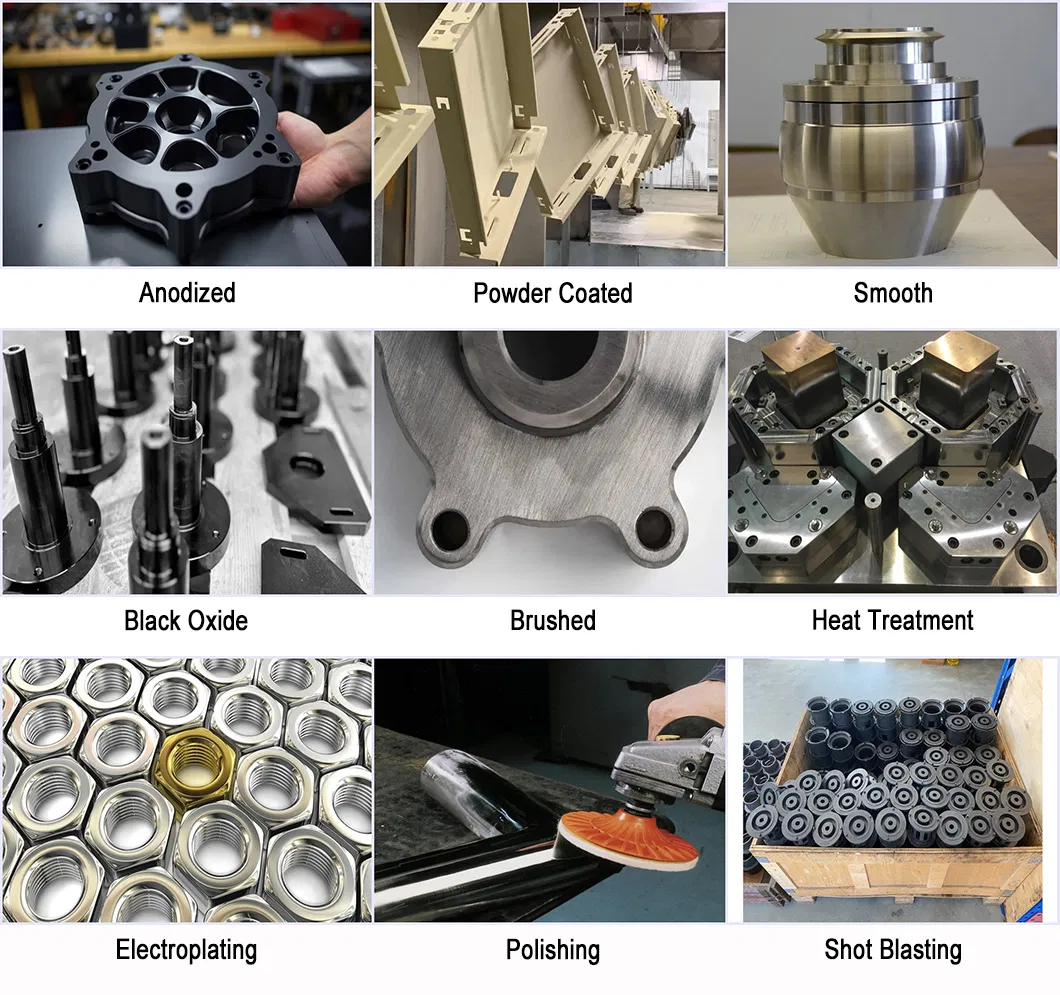 Anodized

Powder Coated

Smooth

Black Oxide

Brushed

Heat Treatment

Electroplating

Polishing

Shot Blasting