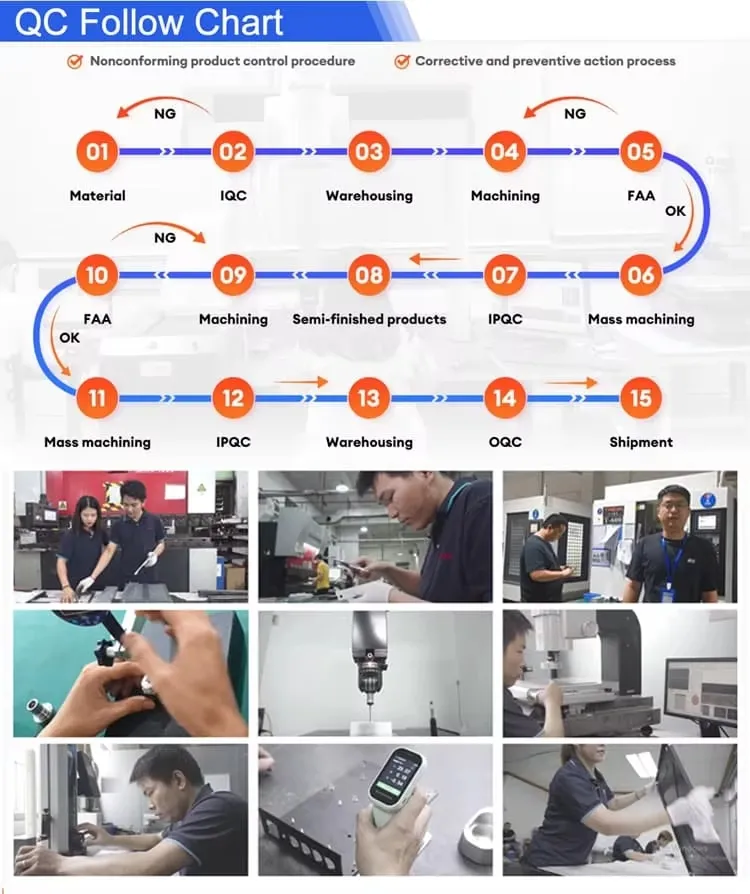 QC Follow Chart

Nonconforming product control procedure

Corrective and preventive action process

NG

NG

01 Material

02 IQC

03 Warehousing

04 Machining

05 FAA

OK

NG

10 FAA

09 Machining

08 Semi-finished products

07 IPQC

06 Mass machining

OK

11 Mass machining

12 IPQC

13 Warehousing

14 OQC

15 Shipment