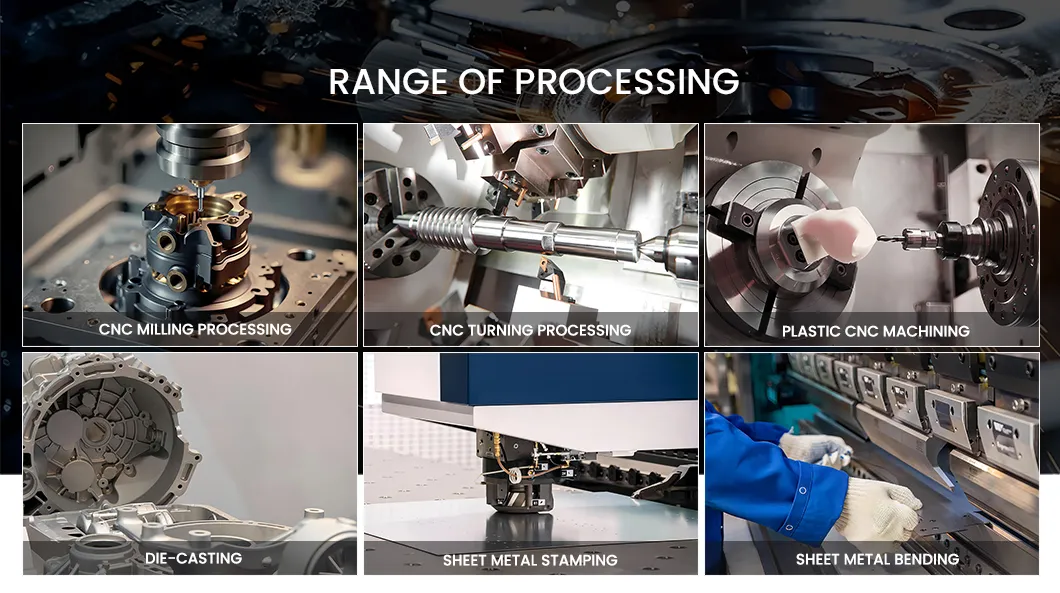 RANGE OF PROCESSING

CNC MILLING PROCESSING

CNC TURNING PROCESSING

PLASTIC CNC MACHINING

DIE-CASTING

SHEET METAL STAMPING

SHEET METAL BENDING