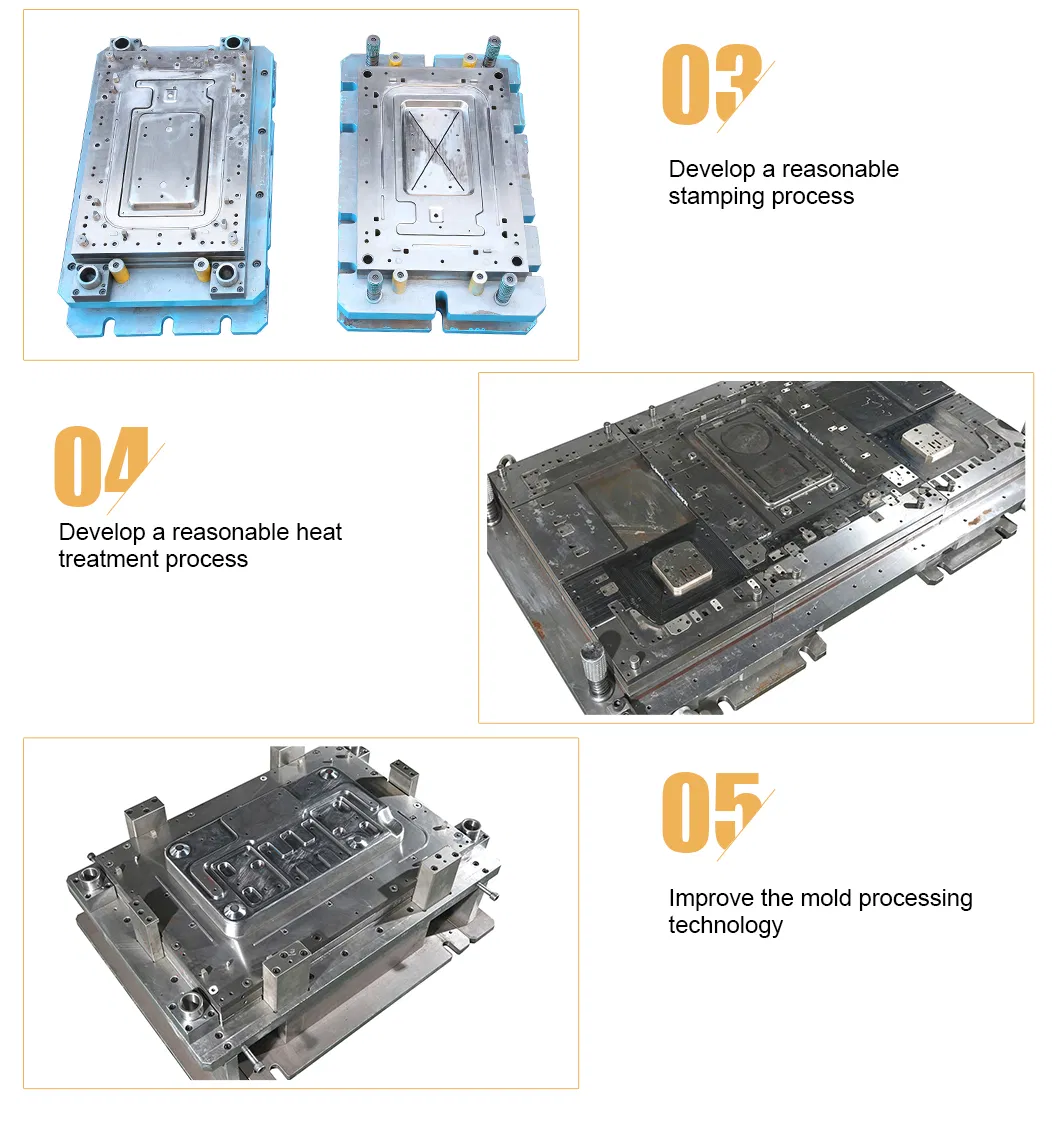 03

Develop a reasonable stamping process

04

Develop a reasonable heat treatment process

05

Improve the mold processing technology