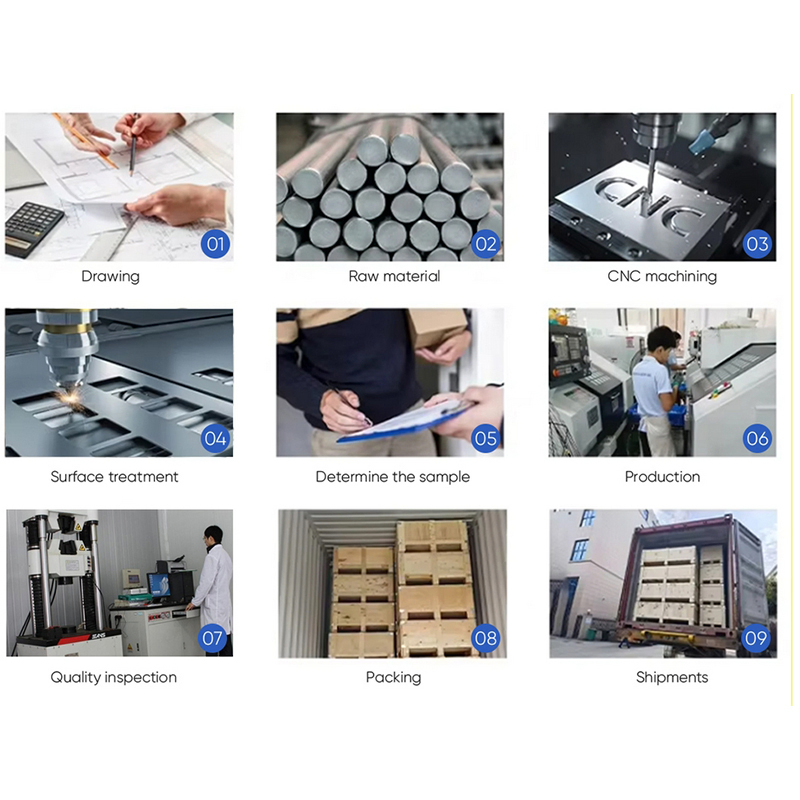 01
Drawing

02
Raw material

CNC
03
CNC machining

04
Surface treatment

05
Determine the sample

06
Production

SANS
07
Quality inspection

08
Packing

09
Shipments