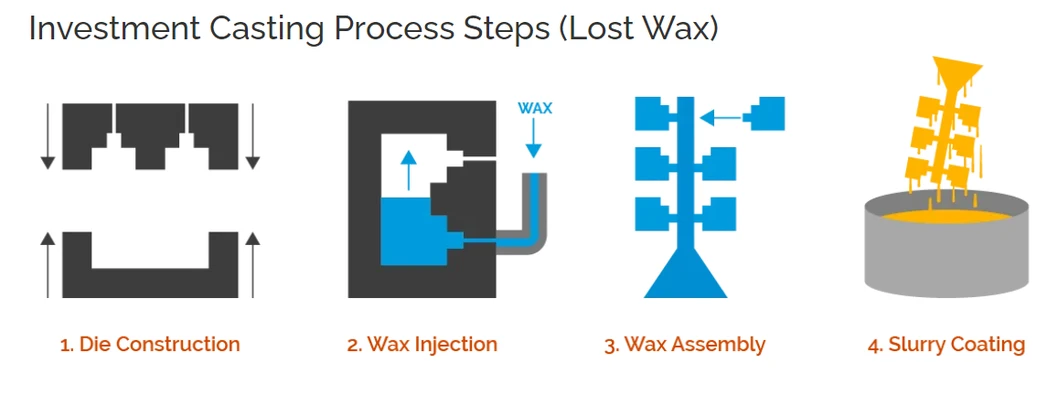 Investment Casting Process Steps (Lost Wax)

WAX

1. Die Construction

2. Wax Injection

3. Wax Assembly

4. Slurry Coating