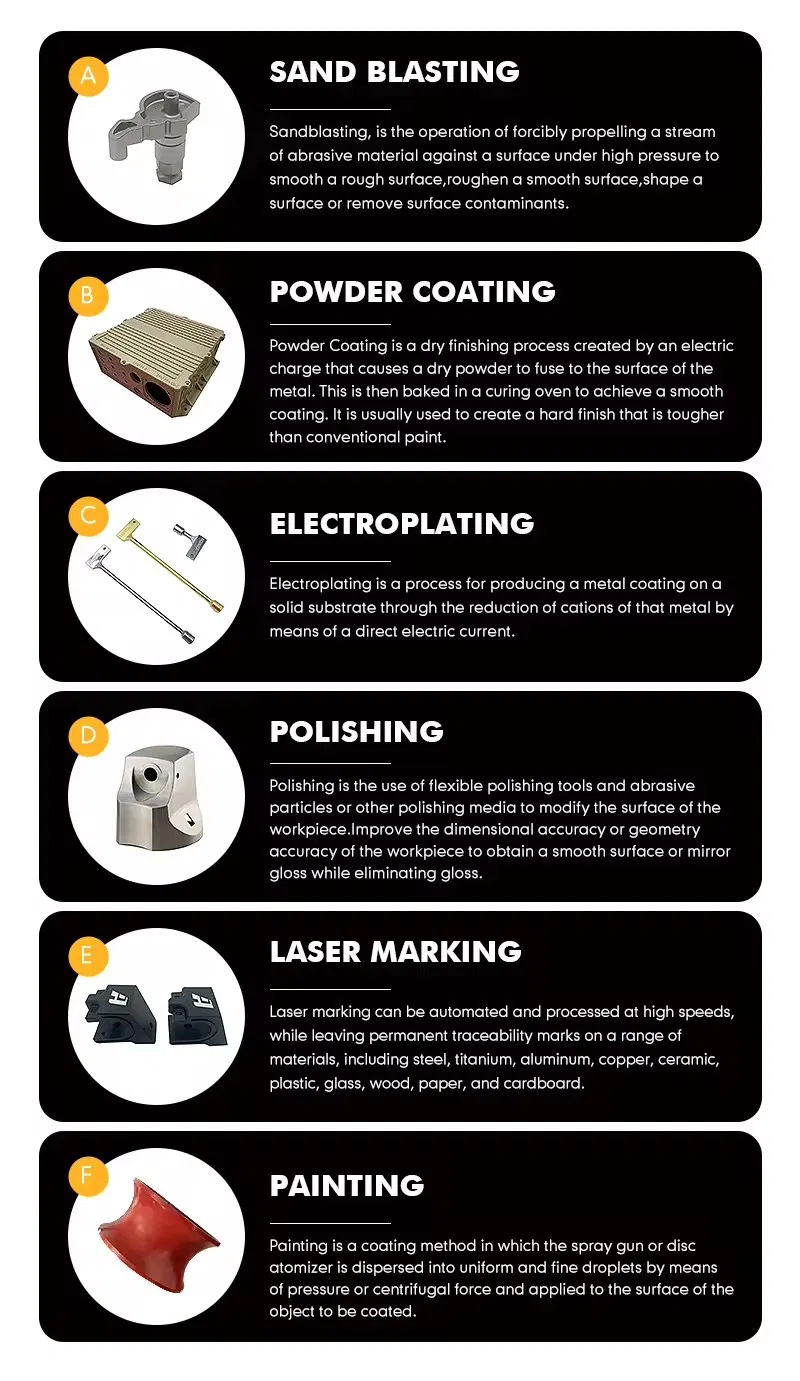 A

SAND BLASTING

Sandblasting, is the operation of forcibly propelling a stream of abrasive material against a surface under high pressure to smooth a rough surface,roughen a smooth surface,shape a surface or remove surface contaminants.

B

POWDER COATING

Powder Coating is a dry finishing process created by an electric charge that causes a dry powder to fuse to the surface of the metal. This is then baked in a curing oven to achieve a smooth coating. It is usually used to create a hard finish that is tougher than conventional paint.

C

ELECTROPLATING

Electroplating is a process for producing a metal coating on a solid substrate through the reduction of cations of that metal by means of a direct electric current.

D

POLISHING

Polishing is the use of flexible polishing tools and abrasive particles or other polishing media to modify the surface of the workpiece.Improve the dimensional accuracy or geometry accuracy of the workpiece to obtain a smooth surface or mirror gloss while eliminating gloss.

E

LASER MARKING

Laser marking can be automated and processed at high speeds, while leaving permanent traceability marks on a range of materials, including steel, titanium, aluminum, copper, ceramic, plastic, glass, wood, paper, and cardboard.

F

PAINTING

Painting is a coating method in which the spray gun or disc atomizer is dispersed into uniform and fine droplets by means of pressure or centrifugal force and applied to the surface of the object to be coated.