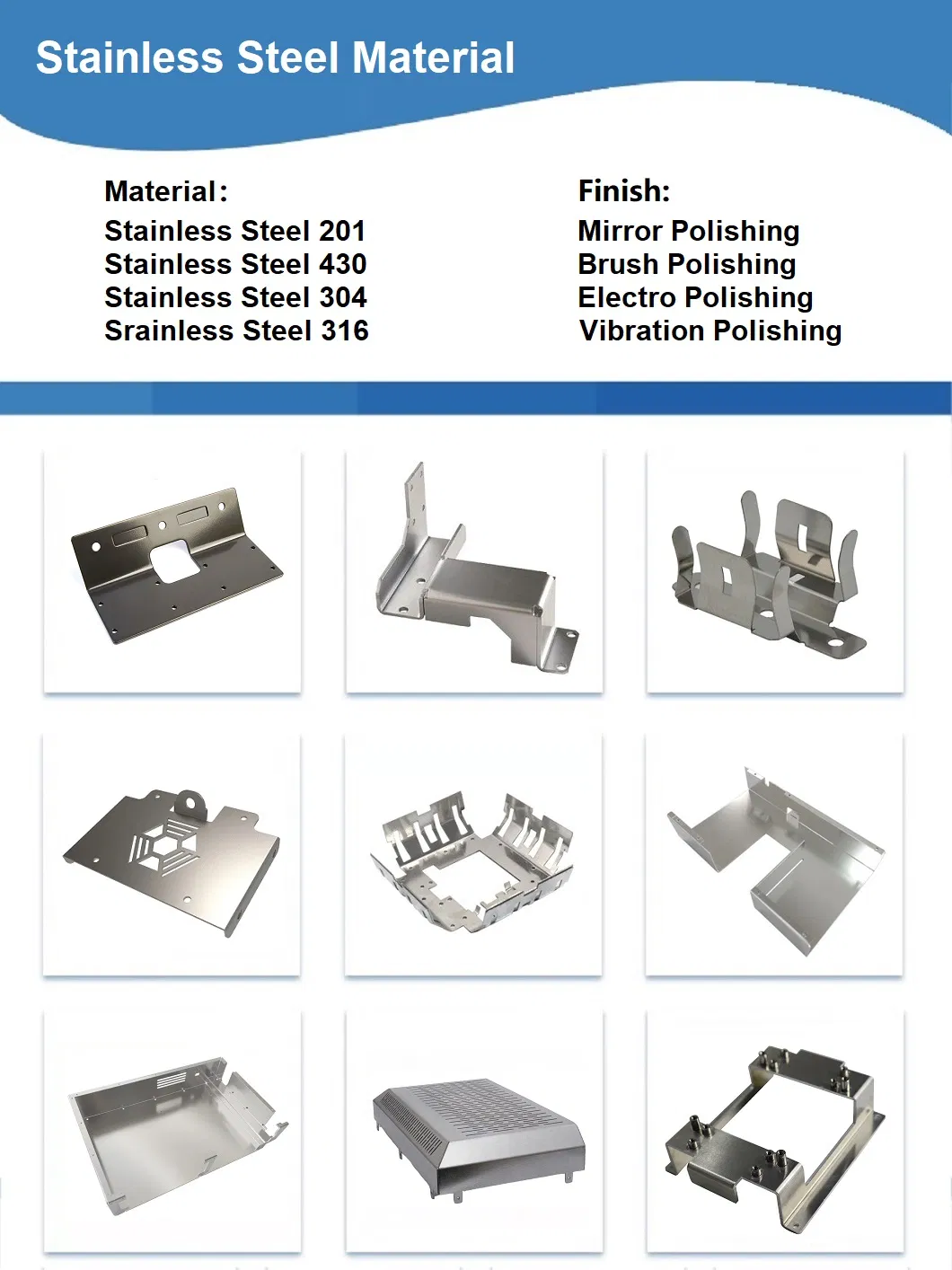 Stainless Steel Material

Material:
Stainless Steel 201
Stainless Steel 430
Stainless Steel 304
Srainless Steel 316

Finish:
Mirror Polishing
Brush Polishing
Electro Polishing
Vibration Polishing