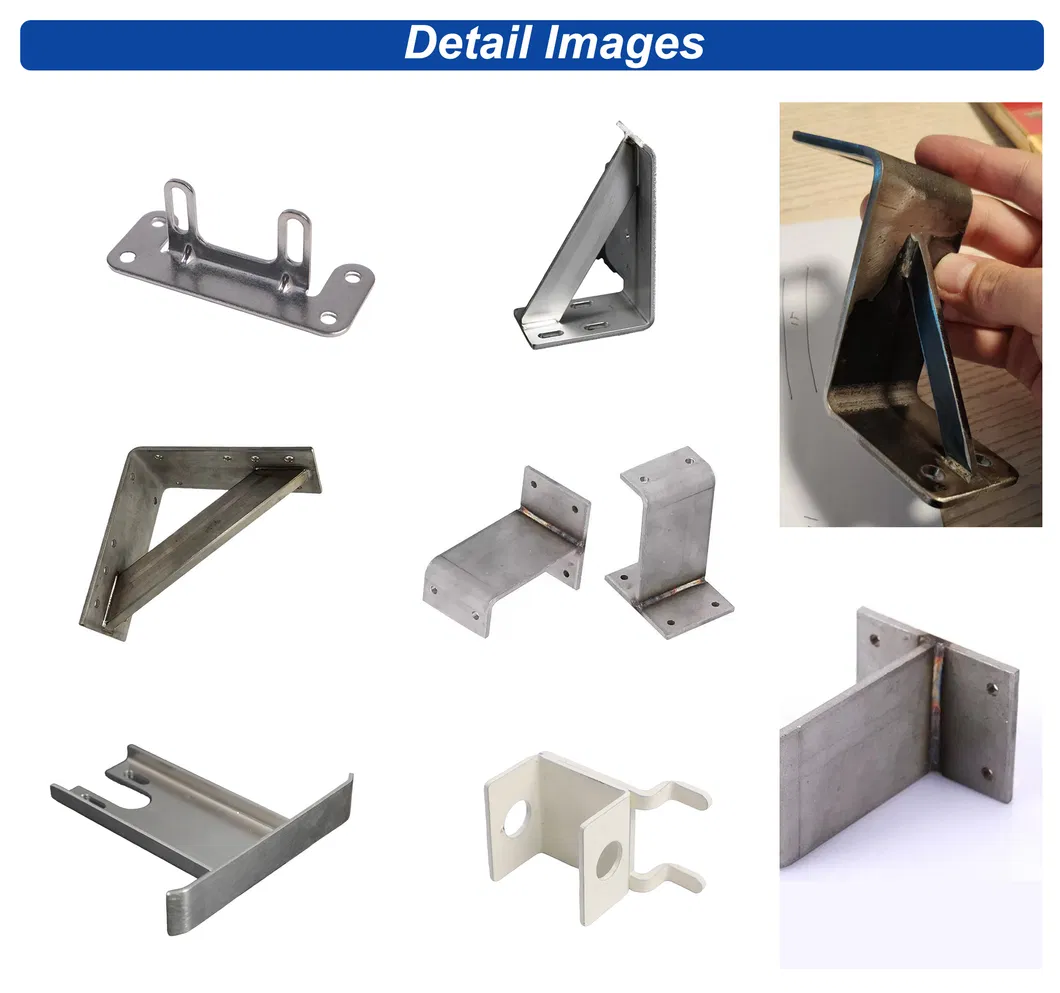 Detail Images