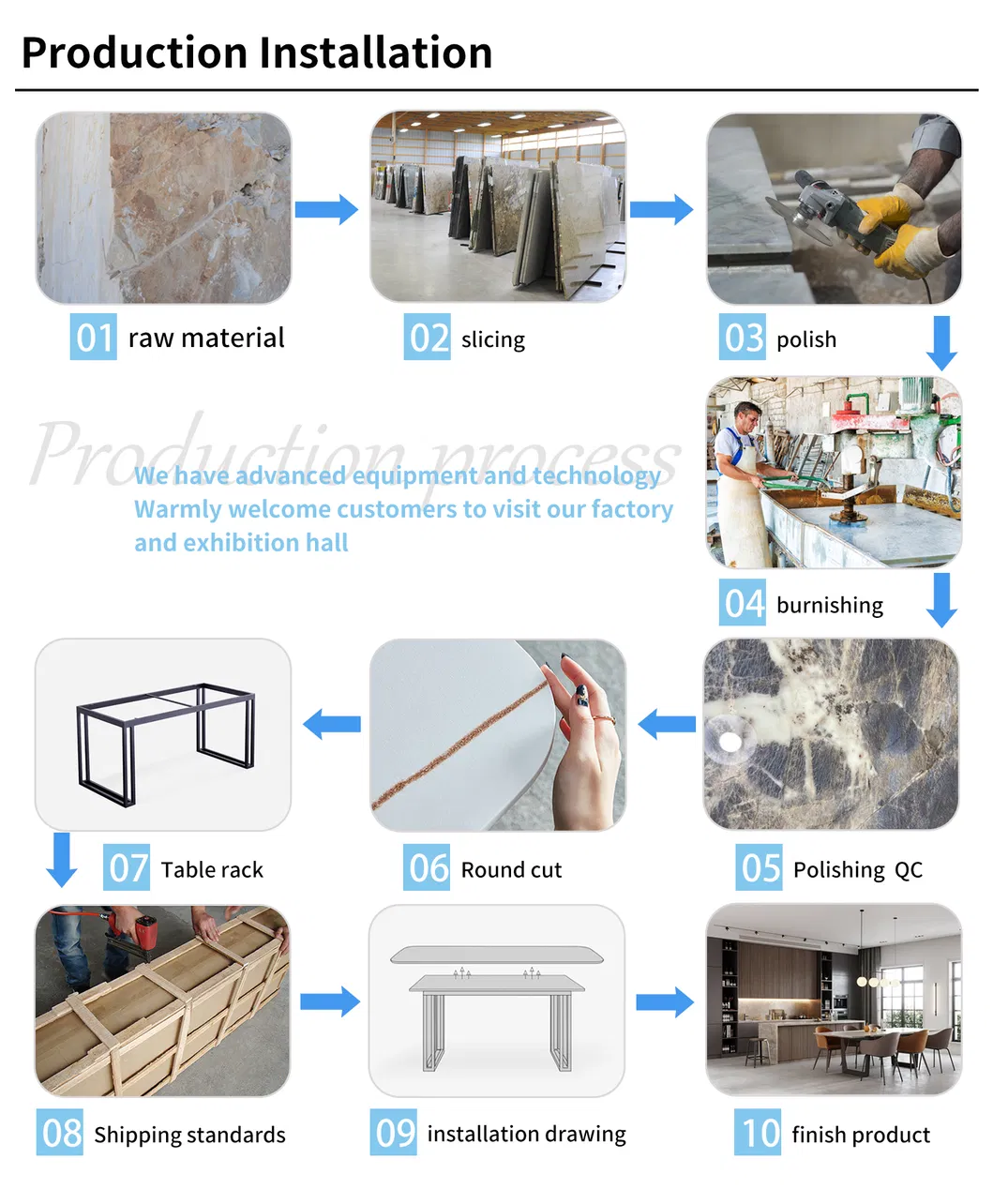 Production Installation

01 raw material

02 slicing

03 polish

Production process

We have advanced equipment and technology
Warmly welcome customers to visit our factory and exhibition hall

04 burnishing

05 Polishing QC

06 Round cut

07 Table rack

08 Shipping standards

09 installation drawing

10 finish product