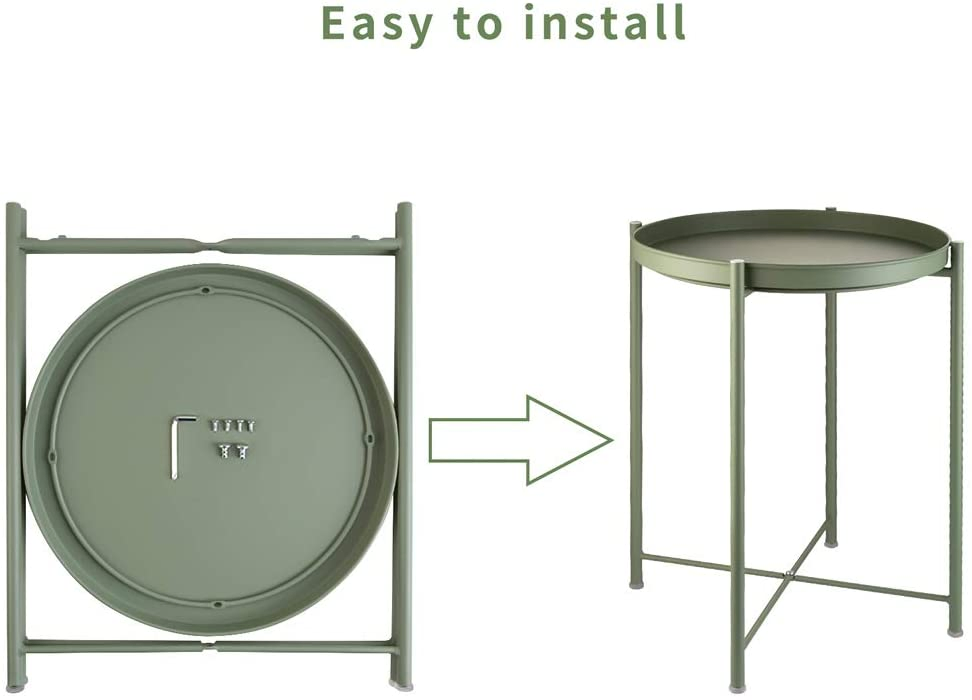 Easy to install