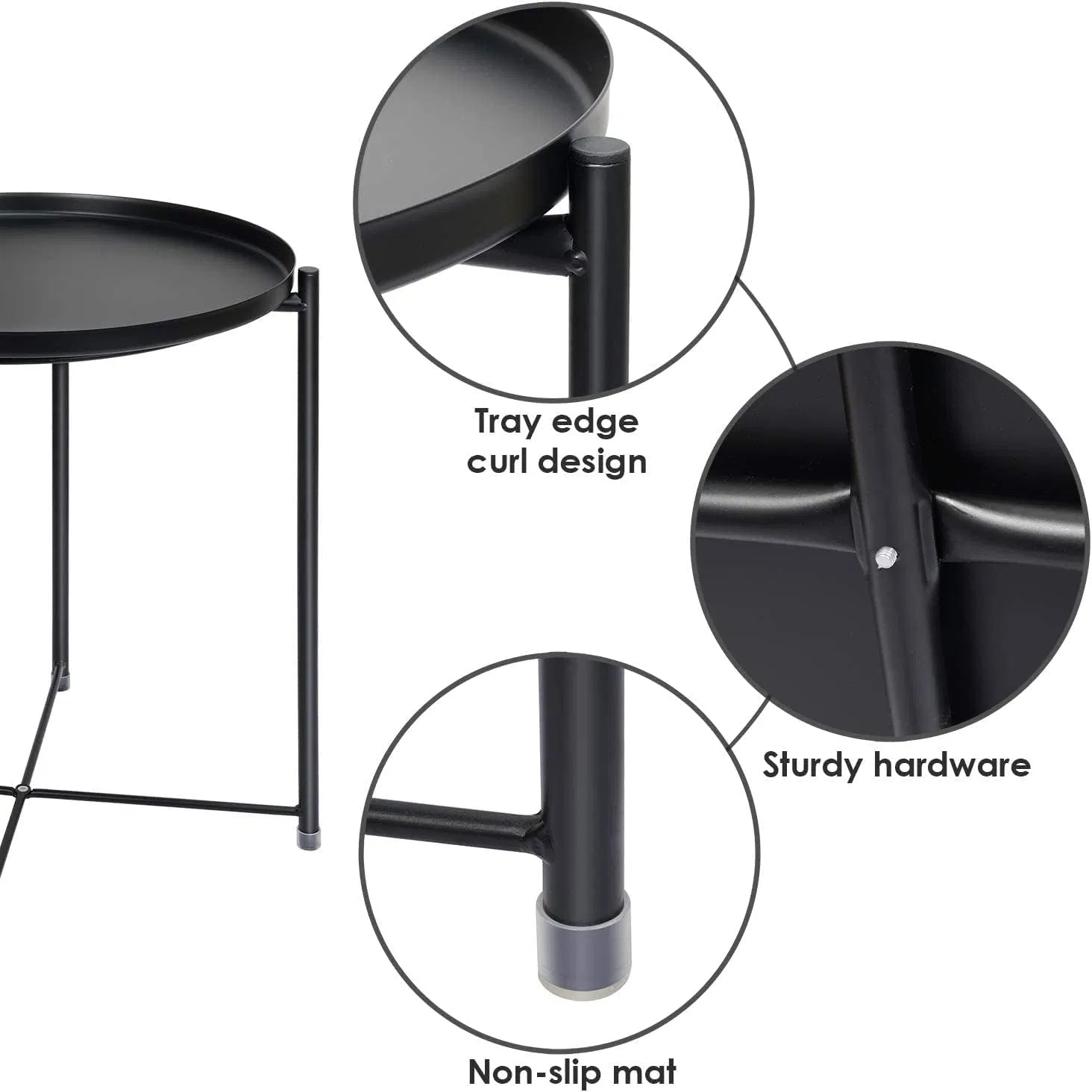 Tray edge curl design

Sturdy hardware

Non-slip mat