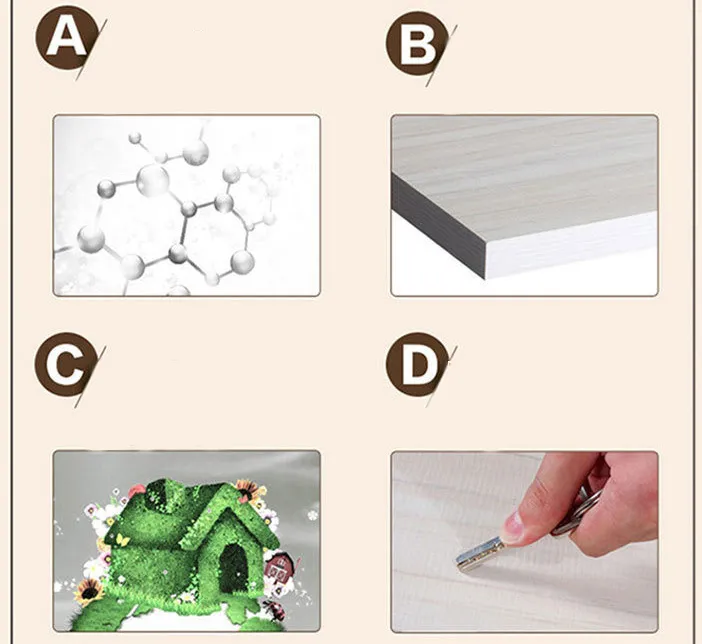 A

B

C

D