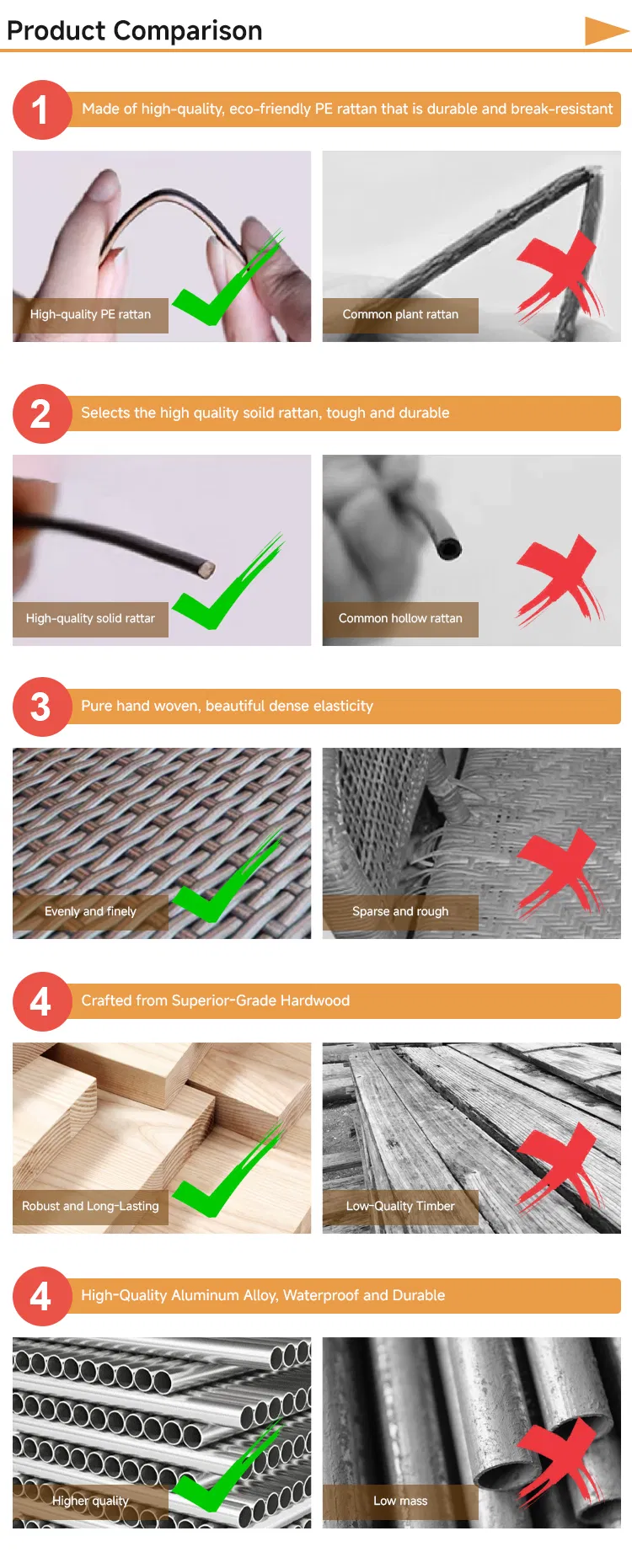 Product Comparison

1 Made of high-quality, eco-friendly PE rattan that is durable and break-resistant

High-quality PE rattan

Common plant rattan

2 Selects the high quality soild rattan, tough and durable

High-quality solid rattar

Common hollow rattan

3 Pure hand woven, beautiful dense elasticity

Evenly and finely

Sparse and rough

4 Crafted from Superior-Grade Hardwood

Robust and Long-Lasting

Low-Quality Timber

4 High-Quality Aluminum Alloy, Waterproof and Durable

Higher quality

Low mass