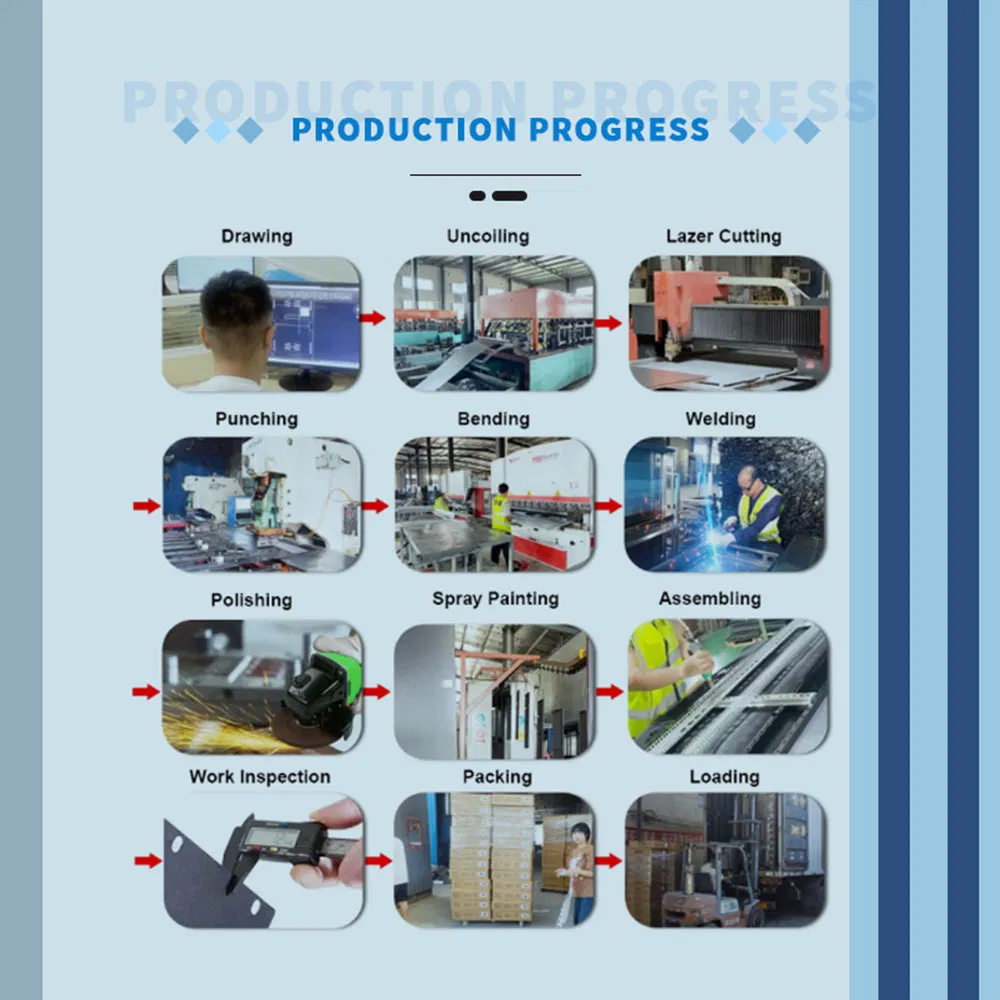 PRODUCTION PROGRESS

PRODUCTION PROGRESS

Drawing

Uncoiling

Lazer Cutting

Punching

Bending

Welding

Polishing

Spray Painting

Assembling

Work Inspection

Packing

Loading