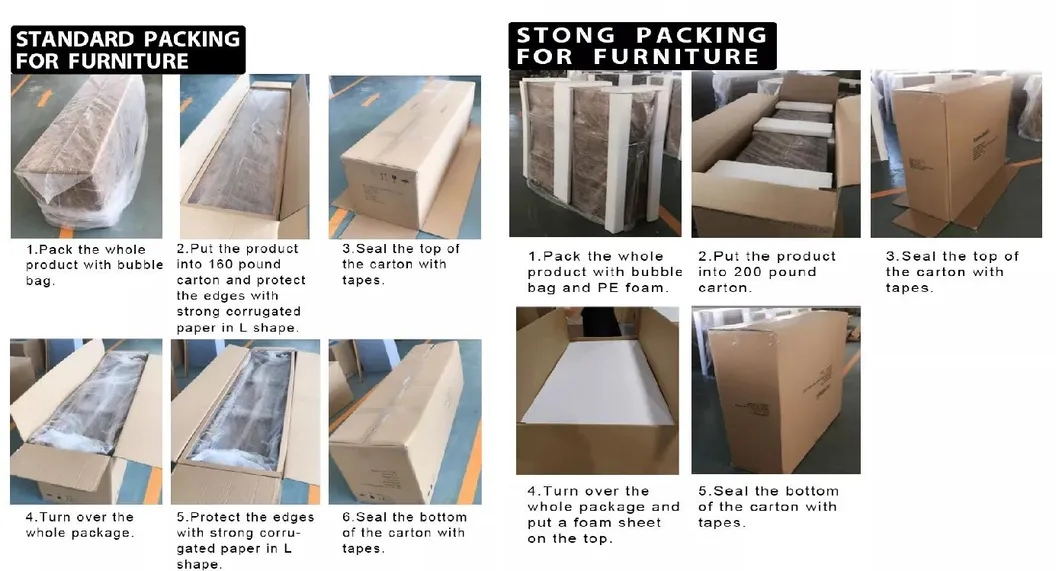 STANDARD PACKING FOR FURNITURE

1.Pack the whole product with bubble bag.

2.Put the product into 160 pound carton and protect the edges with strong corrugated paper in L shape.

3.Seal the top of the carton with tapes.

4.Turn over the whole package.

5.Protect the edges with strong corrugated paper in L shape.

6.Seal the bottom of the carton with tapes.

STONG PACKING FOR FURNITURE

1.Pack the whole product with bubble bag and PE foam.

2.Put the product into 200 pound carton.

3.Seal the top of the carton with tapes.

4.Turn over the whole package and put a foam sheet on the top.

5.Seal the bottom of the carton with tapes.