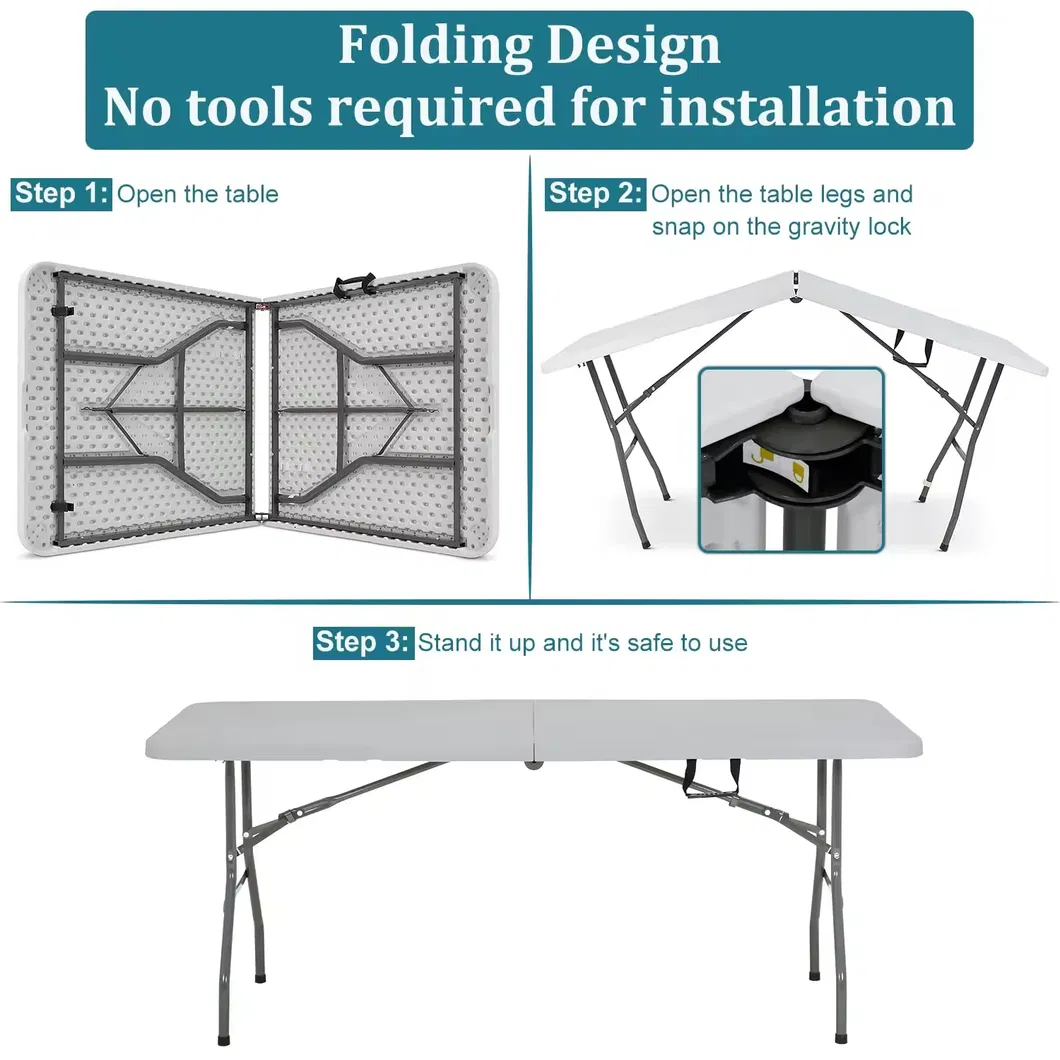 Folding Design
No tools required for installation

Step 1: Open the table

Step 2: Open the table legs and snap on the gravity lock

Step 3: Stand it up and it's safe to use