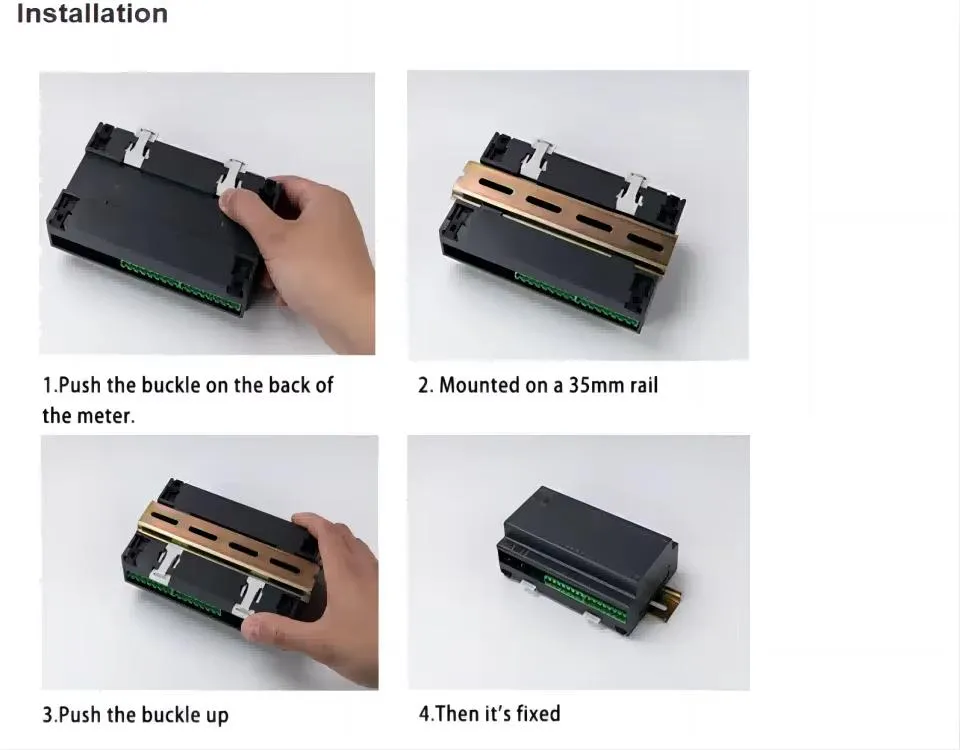 Installation

1.Push the buckle on the back of the meter.

2. Mounted on a 35mm rail

3.Push the buckle up

4.Then it's fixed