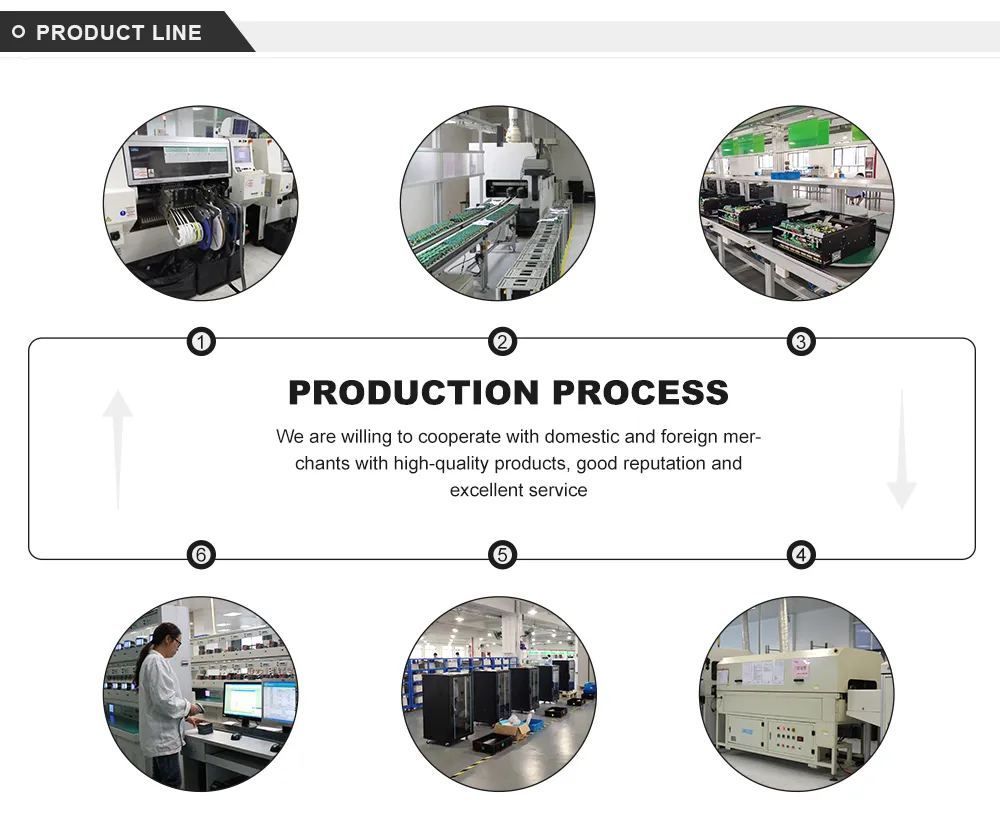 PRODUCT LINE

1

2

3

PRODUCTION PROCESS

We are willing to cooperate with domestic and foreign merchants with high-quality products, good reputation and excellent service

6

5

4