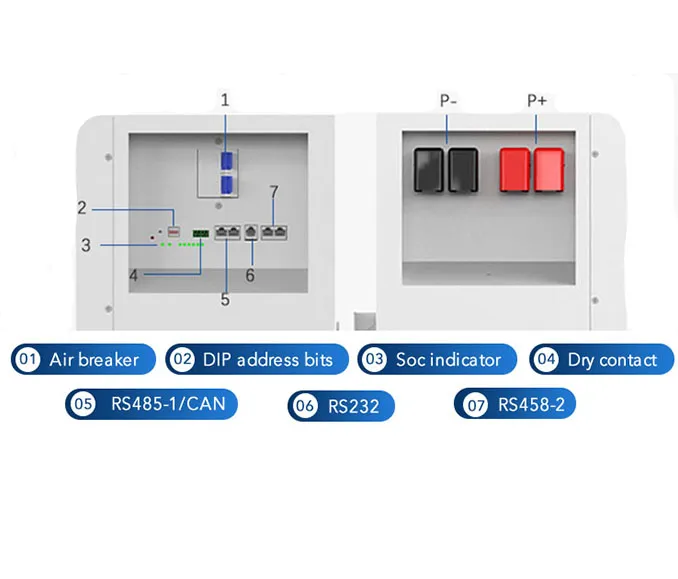 1

P-

P+

2

3

4

5

6

7

01 Air breaker

02 DIP address bits

03 Soc indicator

04 Dry contact

05 RS485-1/CAN

06 RS232

07 RS458-2