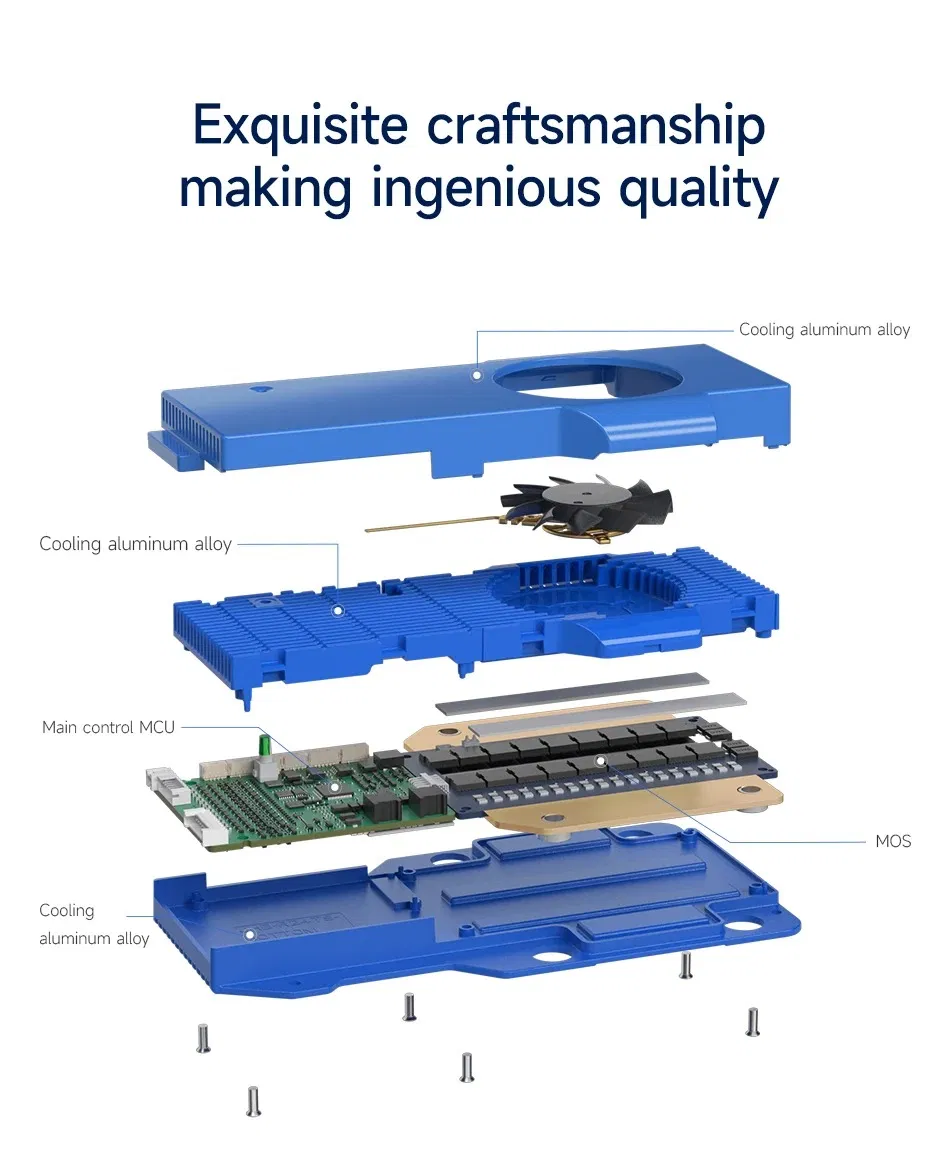 Exquisite craftsmanship making ingenious quality

Cooling aluminum alloy

Cooling aluminum alloy

Main control MCU

MOS

Cooling aluminum alloy