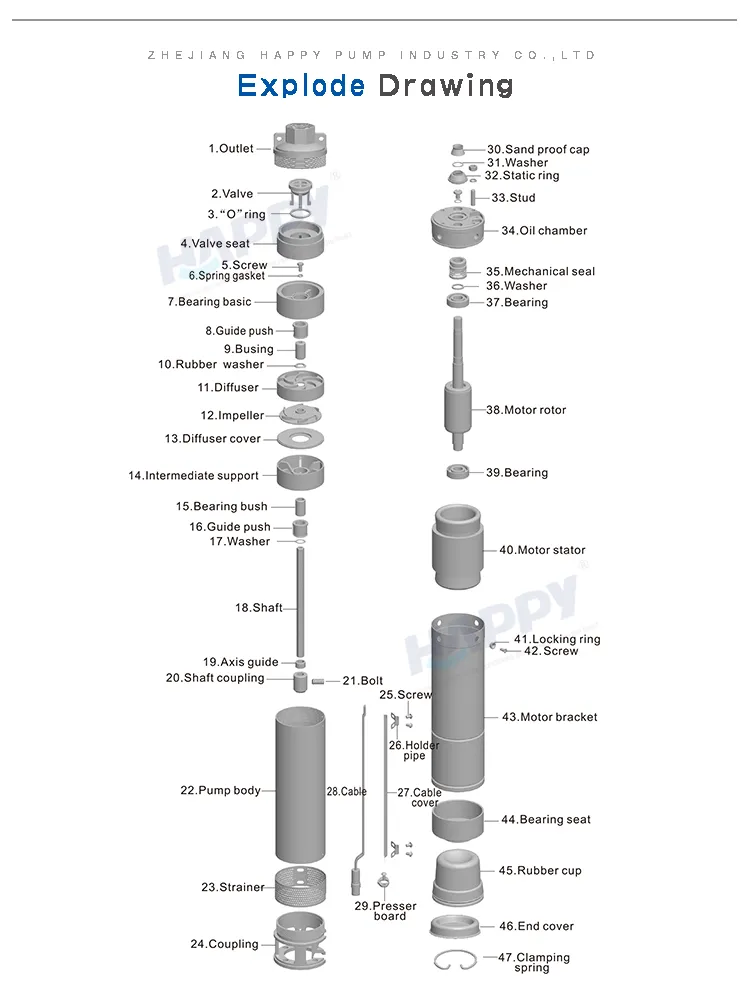 ZHEJIANG HAPPY PUMP INDUSTRY CO.,LTD

Explode Drawing

1.Outlet
2.Valve
3."O" ring
4.Valve seat
5.Screw
6.Spring gasket
7.Bearing basic
8.Guide push
9.Busing
10.Rubber washer
11.Diffuser
12.Impeller
13.Diffuser cover
14.Intermediate support
15.Bearing bush
16.Guide push
17.Washer
18.Shaft
19.Axis guide
20.Shaft coupling
21.Bolt
22.Pump body
23.Strainer
24.Coupling
25.Screw
26.Holder pipe
27.Cable cover
28.Cable
29.Presser board
30.Sand proof cap
31.Washer
32.Static ring
33.Stud
34.Oil chamber
35.Mechanical seal
36.Washer
37.Bearing
38.Motor rotor
39.Bearing
40.Motor stator
41.Locking ring
42.Screw
43.Motor bracket
44.Bearing seat
45.Rubber cup
46.End cover
47.Clamping spring

HAPPY
HAPPY