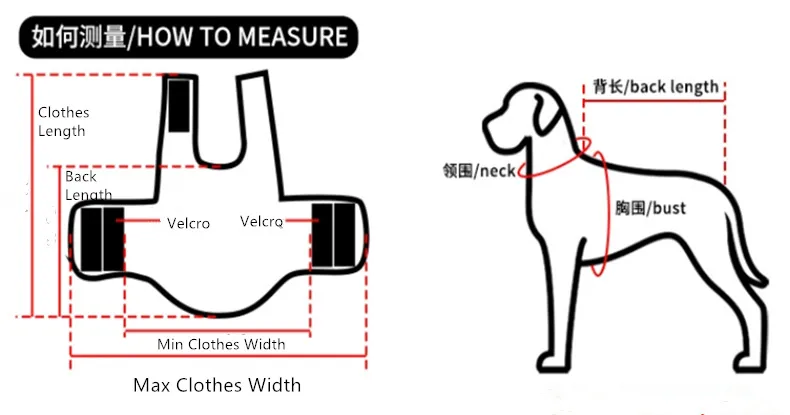 如何测量/HOW TO MEASURE

Clothes Length

Back Length

Velcro

Velcro

Min Clothes Width

Max Clothes Width

背长/back length

领围/neck

胸围/bust