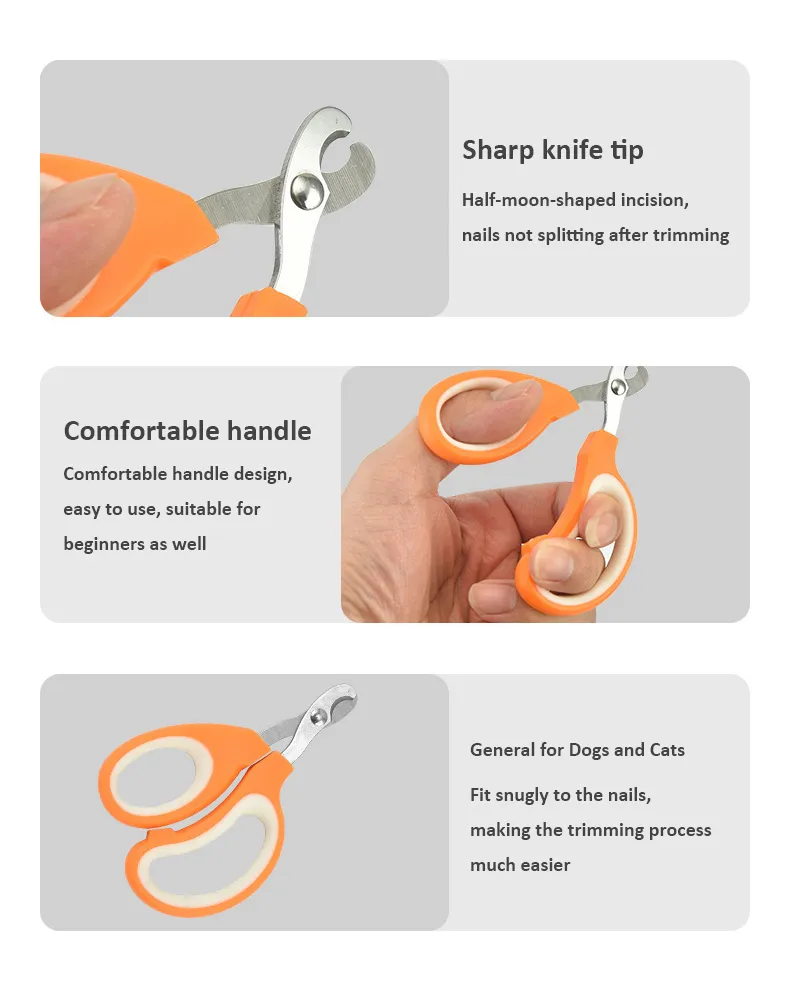 Sharp knife tip

Half-moon-shaped incision, nails not splitting after trimming

Comfortable handle

Comfortable handle design, easy to use, suitable for beginners as well

General for Dogs and Cats

Fit snugly to the nails, making the trimming process much easier