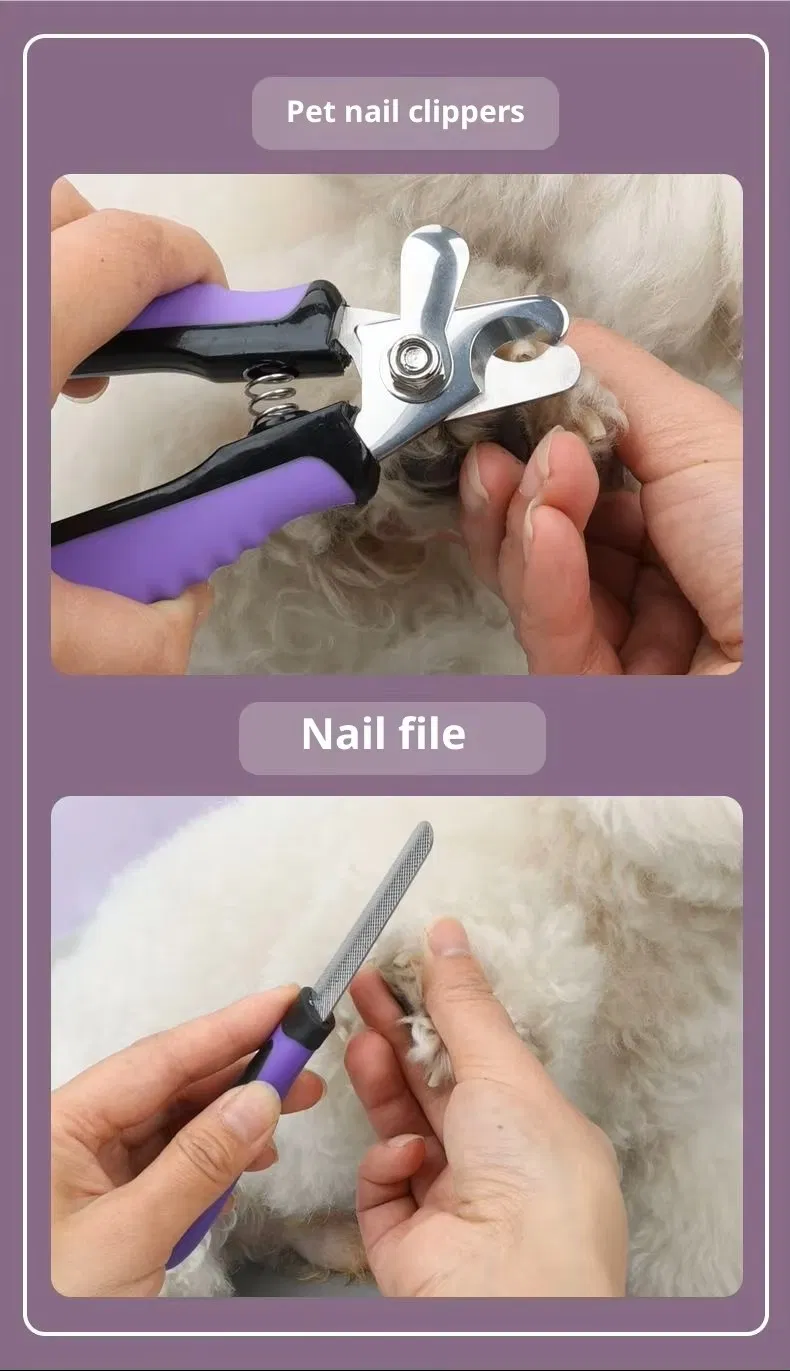 Pet nail clippers

Nail file