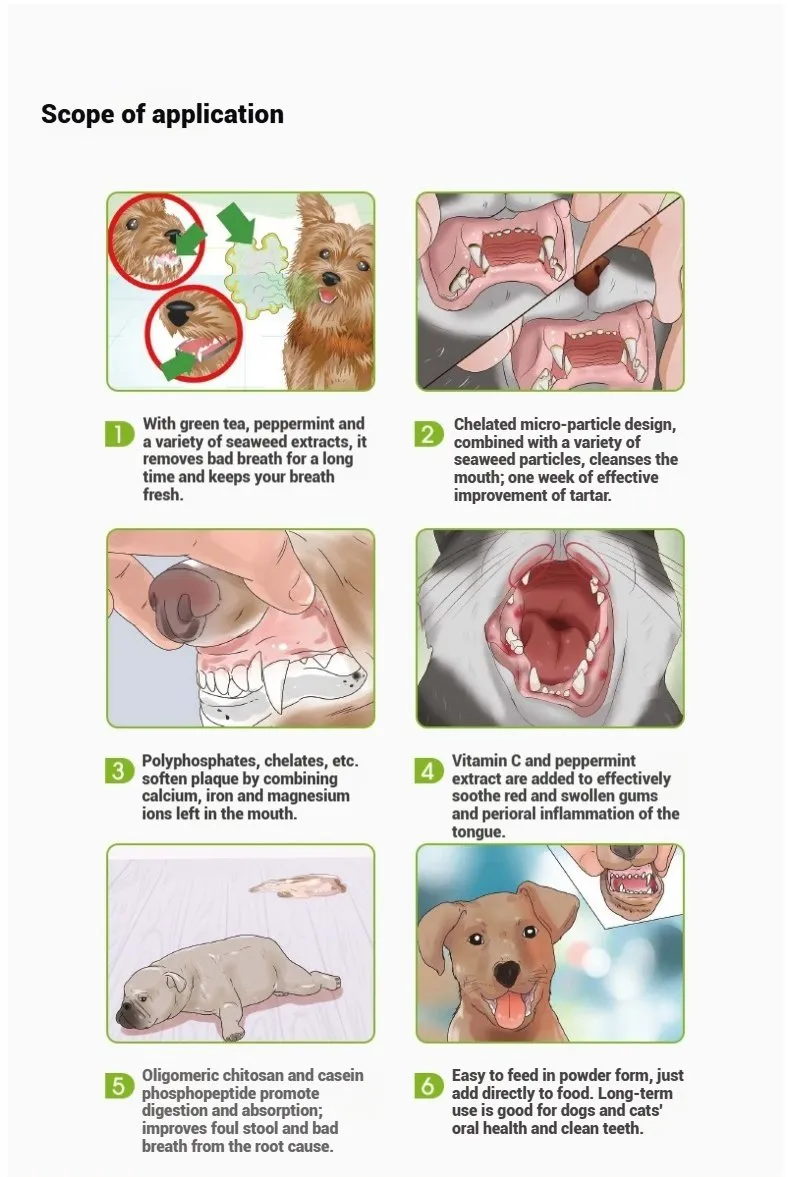 Scope of application

1 With green tea, peppermint and a variety of seaweed extracts, it removes bad breath for a long time and keeps your breath fresh.

2 Chelated micro-particle design, combined with a variety of seaweed particles, cleanses the mouth; one week of effective improvement of tartar.

3 Polyphosphates, chelates, etc. soften plaque by combining calcium, iron and magnesium ions left in the mouth.

4 Vitamin C and peppermint extract are added to effectively soothe red and swollen gums and perioral inflammation of the tongue.

5 Oligomeric chitosan and casein phosphopeptide promote digestion and absorption; improves foul stool and bad breath from the root cause.

6 Easy to feed in powder form, just add directly to food. Long-term use is good for dogs and cats' oral health and clean teeth.