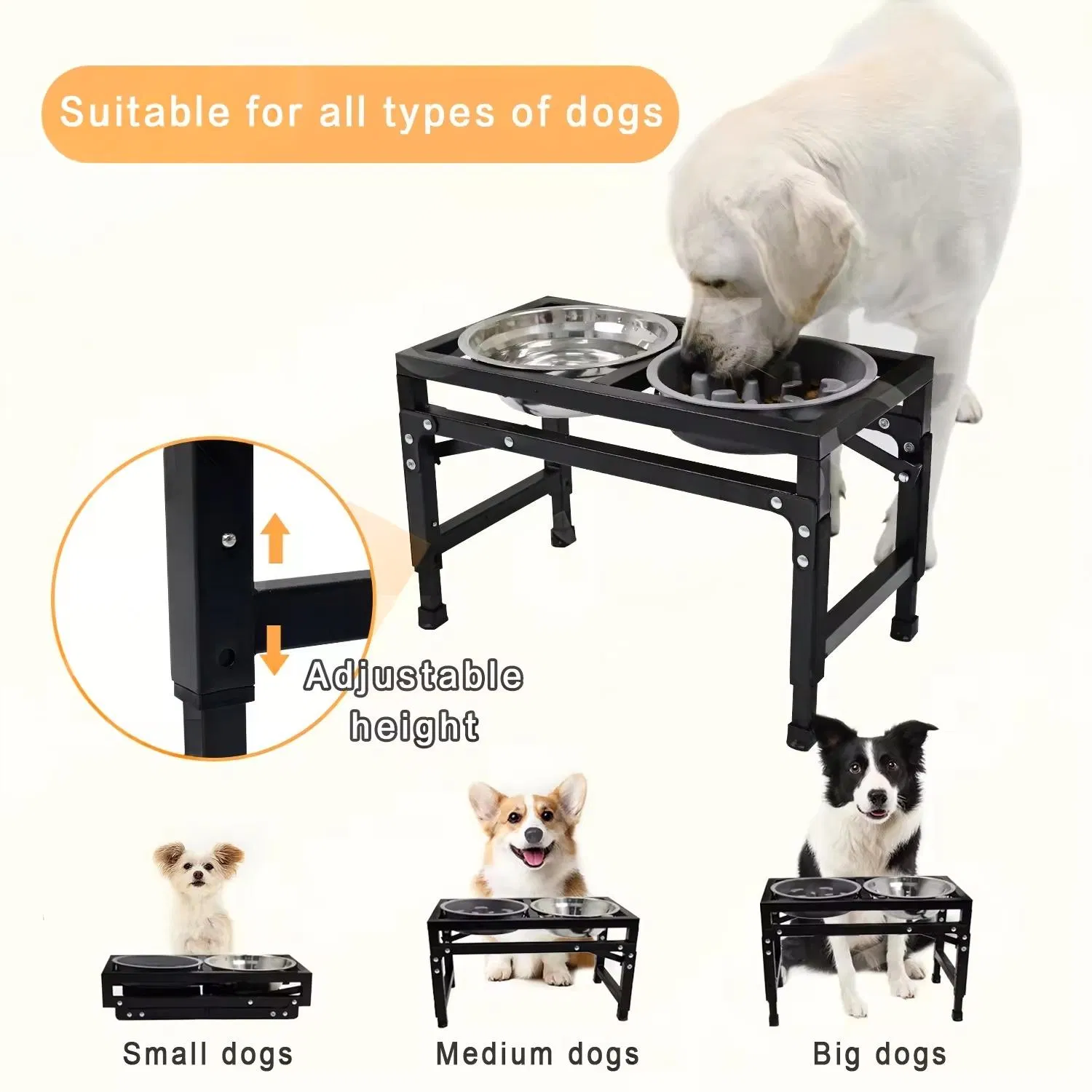 Suitable for all types of dogs

Adjustable height

Small dogs

Medium dogs

Big dogs