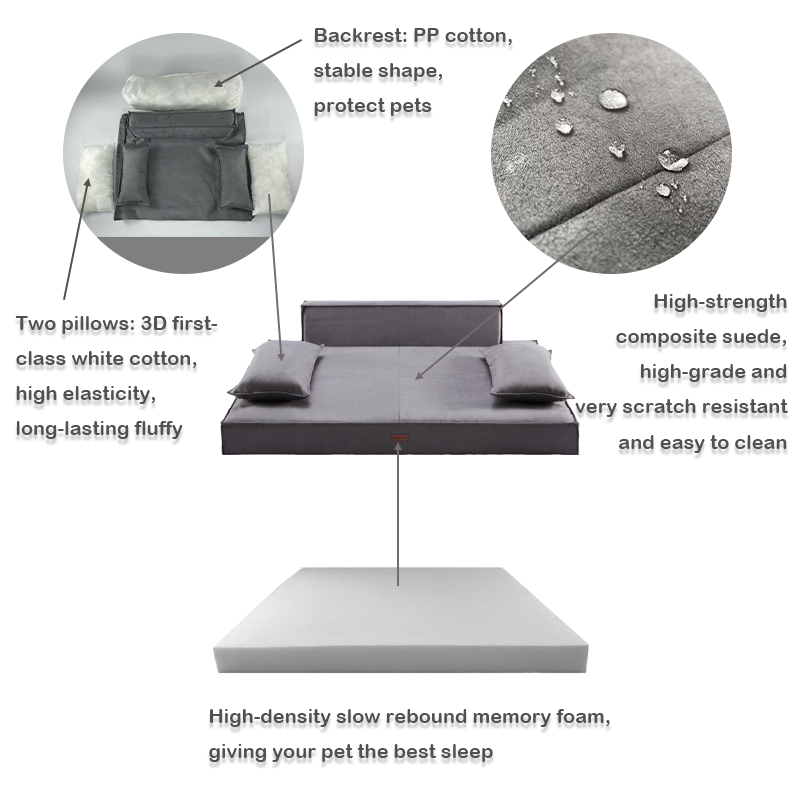 Backrest: PP cotton, stable shape, protect pets

Two pillows: 3D first-class white cotton, high elasticity, long-lasting fluffy

High-strength composite suede, high-grade and very scratch resistant and easy to clean

High-density slow rebound memory foam, giving your pet the best sleep