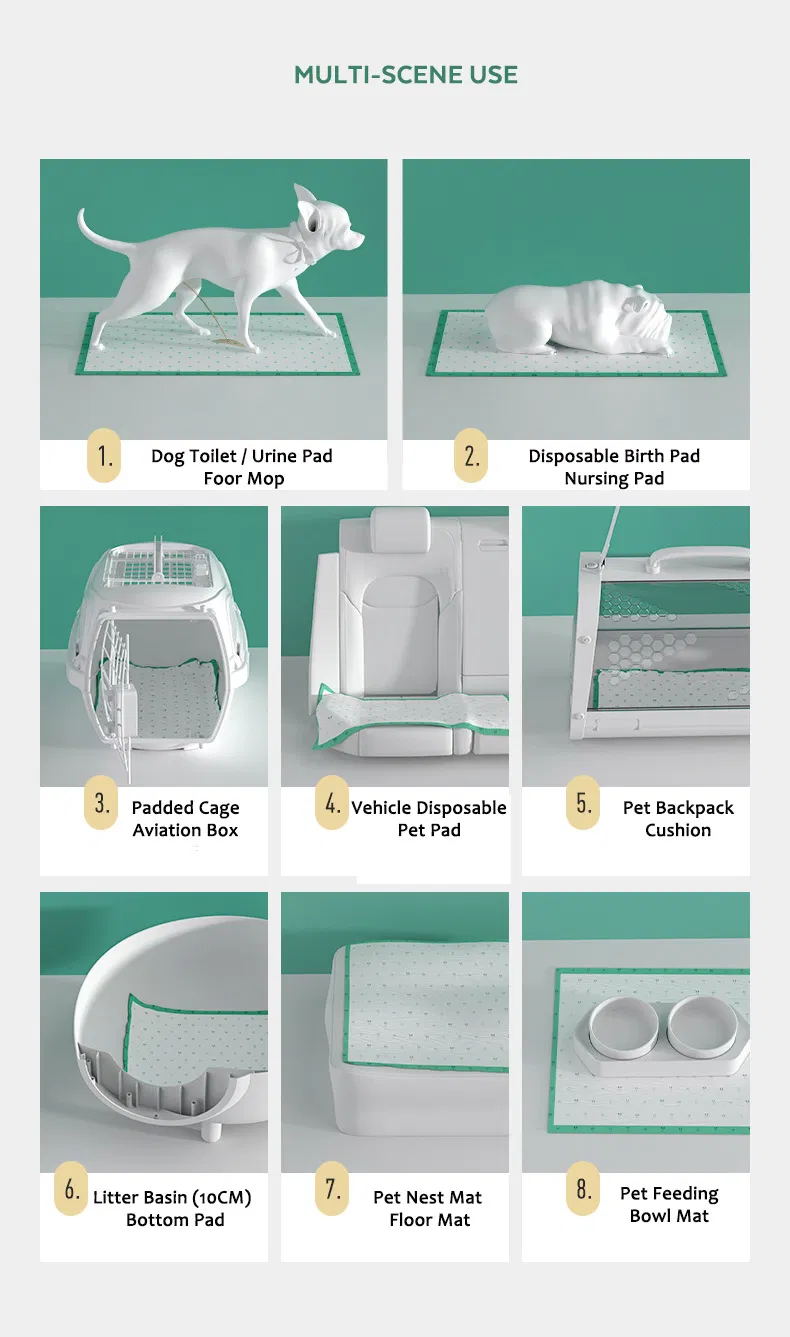 MULTI-SCENE USE

1. Dog Toilet / Urine Pad
Foor Mop

2. Disposable Birth Pad
Nursing Pad

3. Padded Cage
Aviation Box

4. Vehicle Disposable
Pet Pad

5. Pet Backpack
Cushion

6. Litter Basin (10CM)
Bottom Pad

7. Pet Nest Mat
Floor Mat

8. Pet Feeding
Bowl Mat